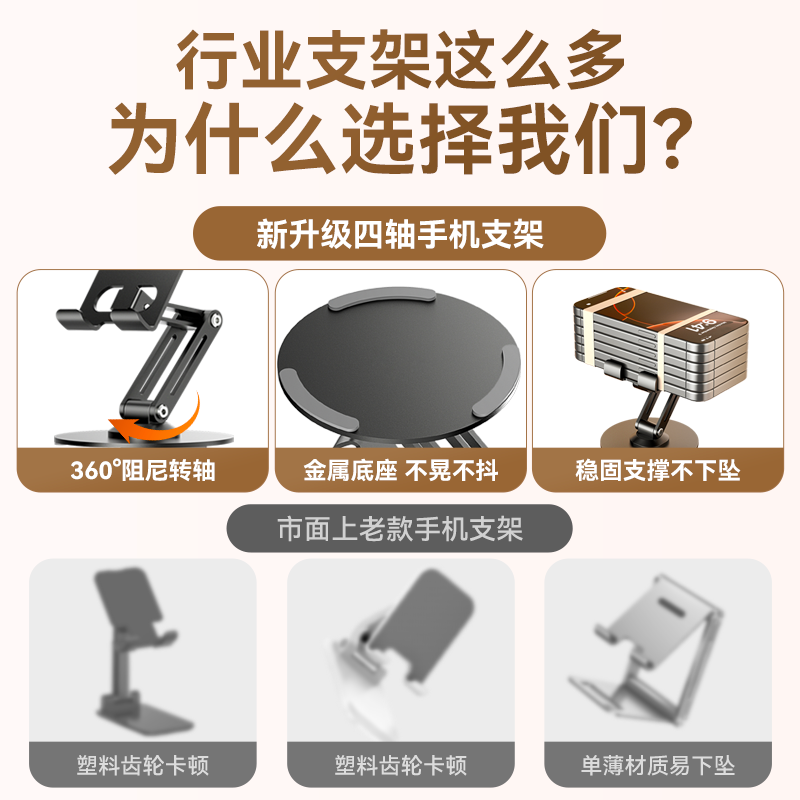 行业支架这么多
为什么选择我们?

新升级四轴手机支架

360°阻尼转轴

金属底座 不晃不抖

稳固支撑不下坠

市面上老款手机支架

塑料齿轮卡顿

塑料齿轮卡顿

单薄材质易下坠