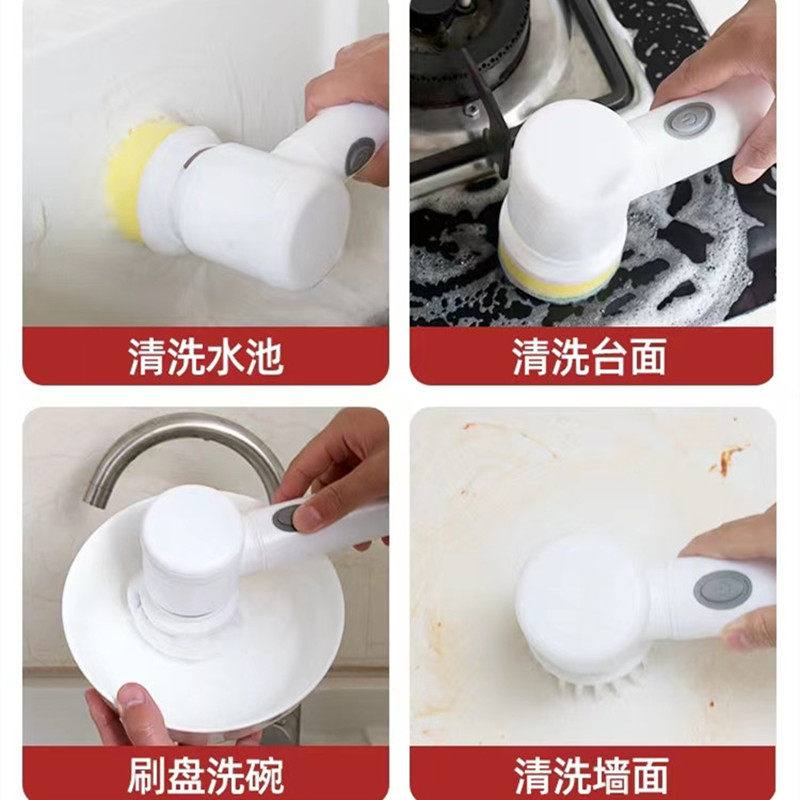 清洗水池

清洗台面

刷盘洗碗

清洗墙面