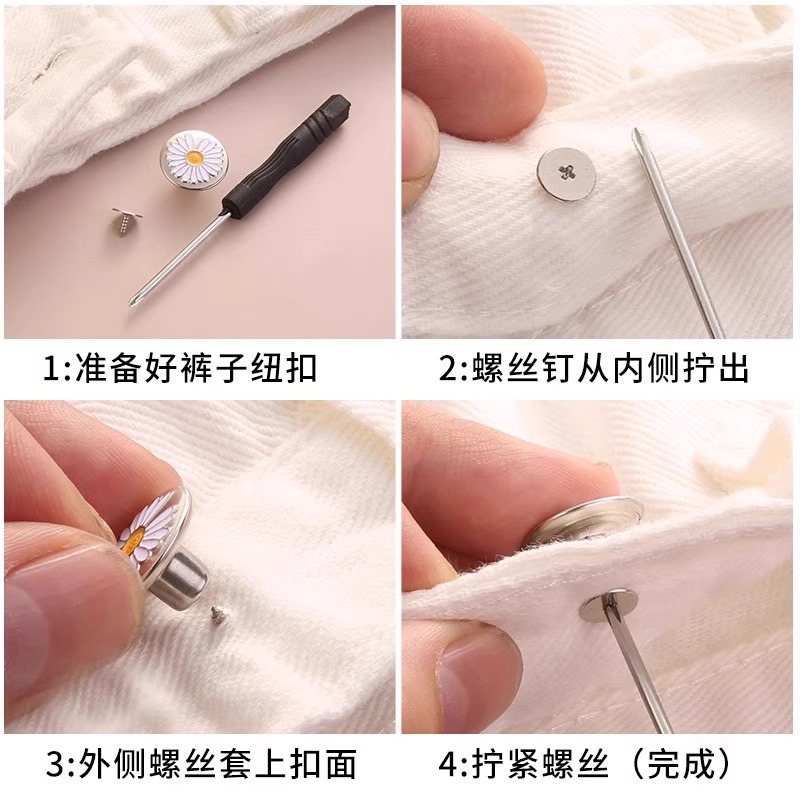 1:准备好裤子纽扣

2:螺丝钉从内侧拧出

3:外侧螺丝套上扣面

4:拧紧螺丝（完成）