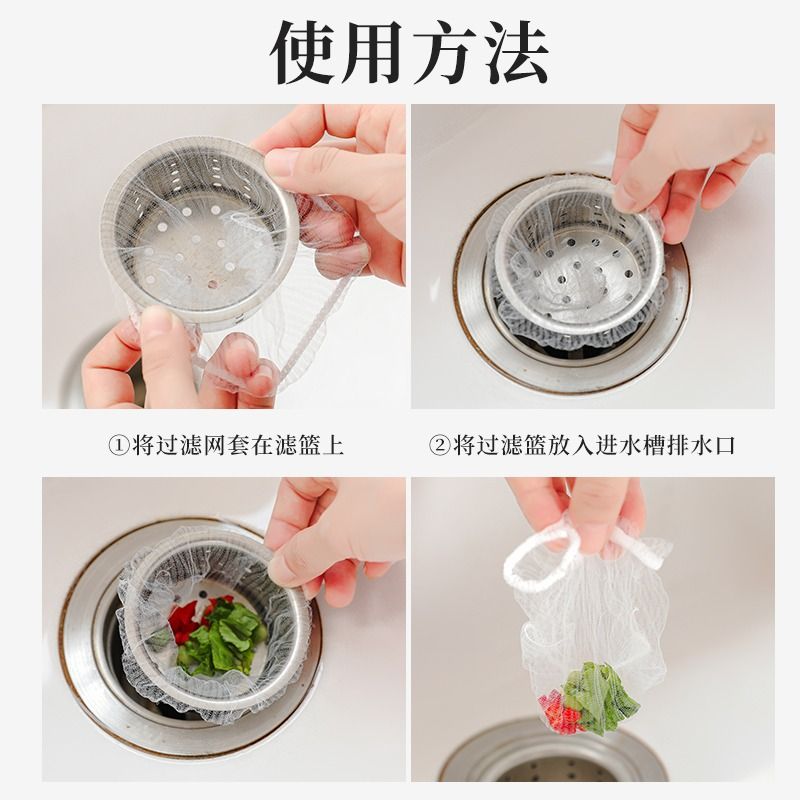 使用方法

①将过滤网套在滤篮上

②将过滤篮放入进水槽排水口