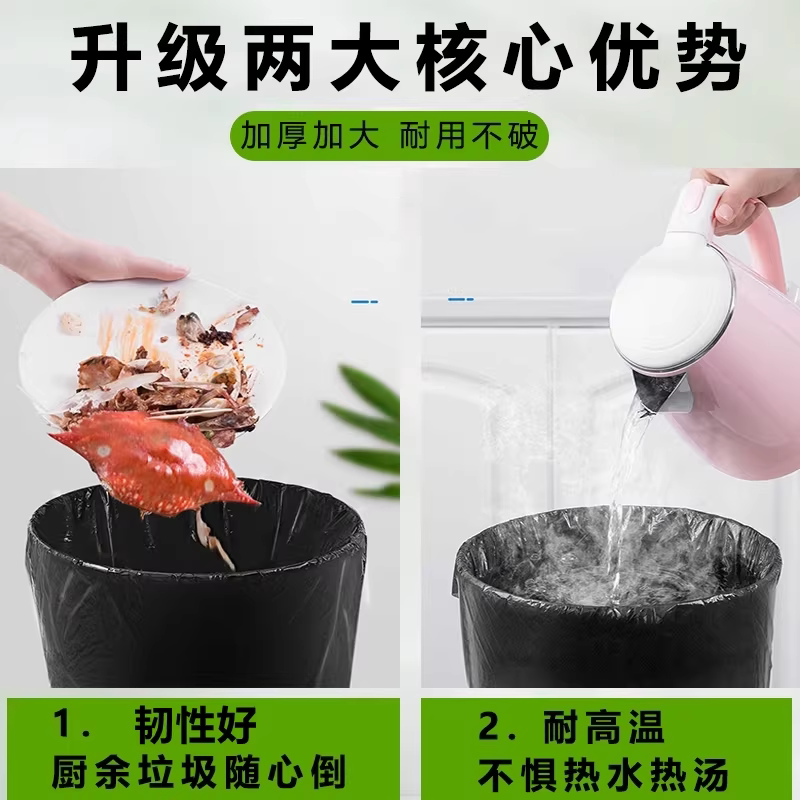 升级两大核心优势

加厚加大 耐用不破

1. 韧性好
厨余垃圾随心倒

2. 耐高温
不惧热水热汤