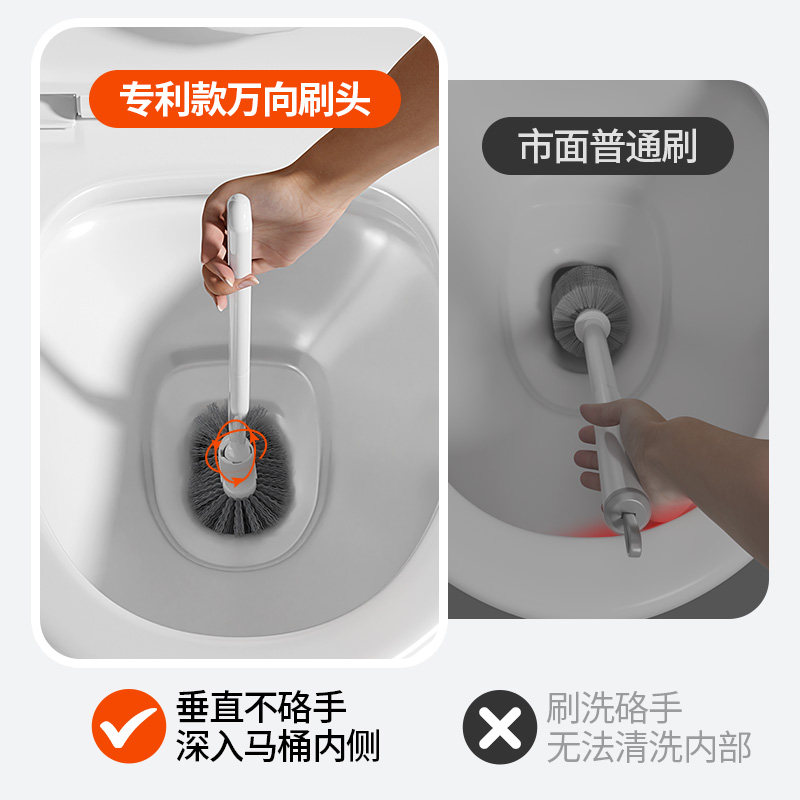 专利款万向刷头

市面普通刷

垂直不硌手
深入马桶内侧

刷洗硌手
无法清洗内部