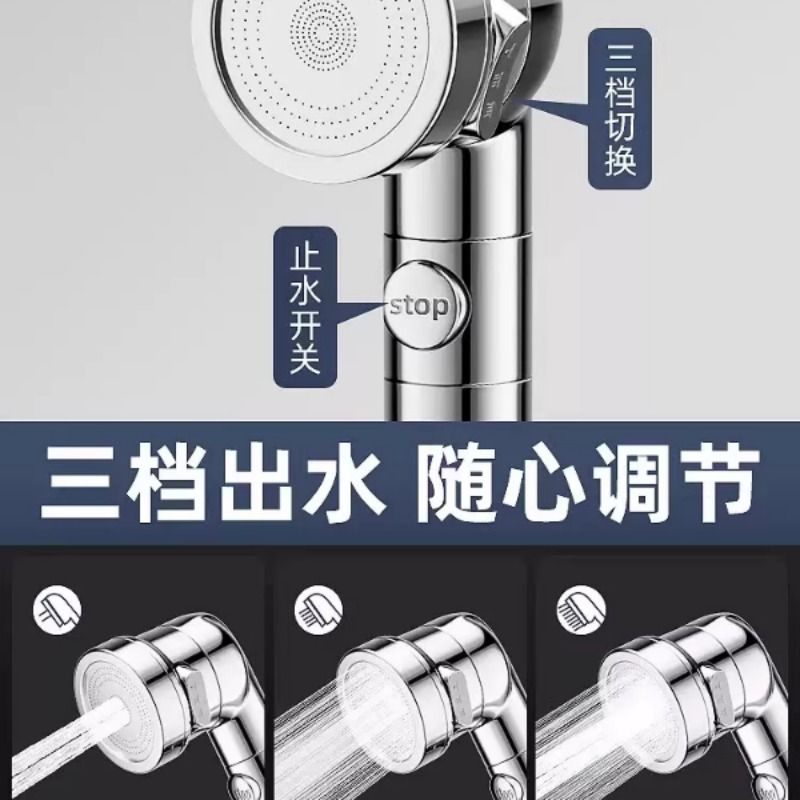 三档切换

止水开关

stop

三档出水 随心调节