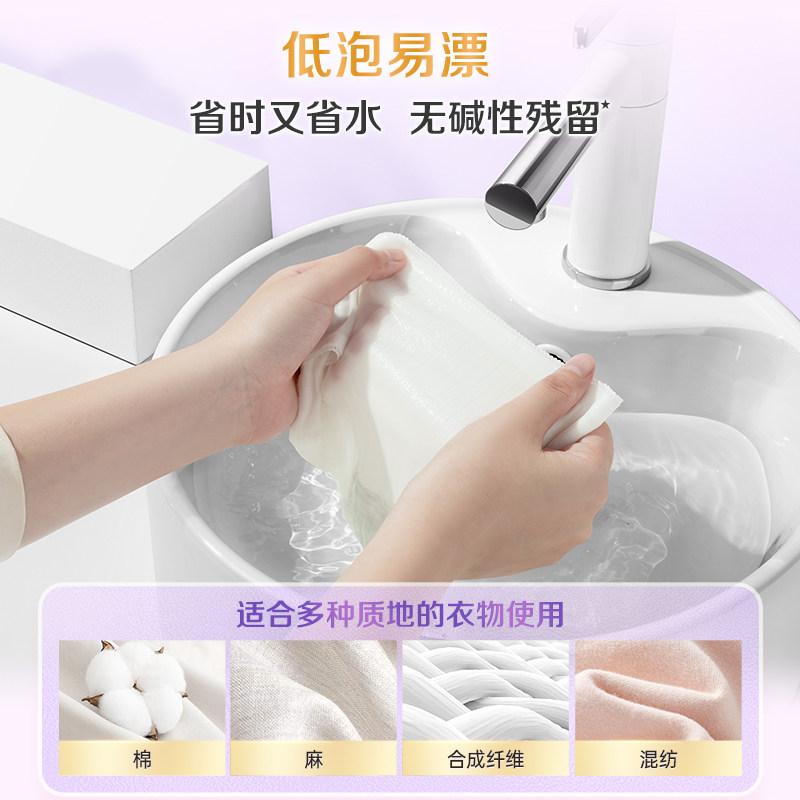 低泡易漂

省时又省水 无碱性残留*

适合多种质地的衣物使用

棉

麻

合成纤维

混纺