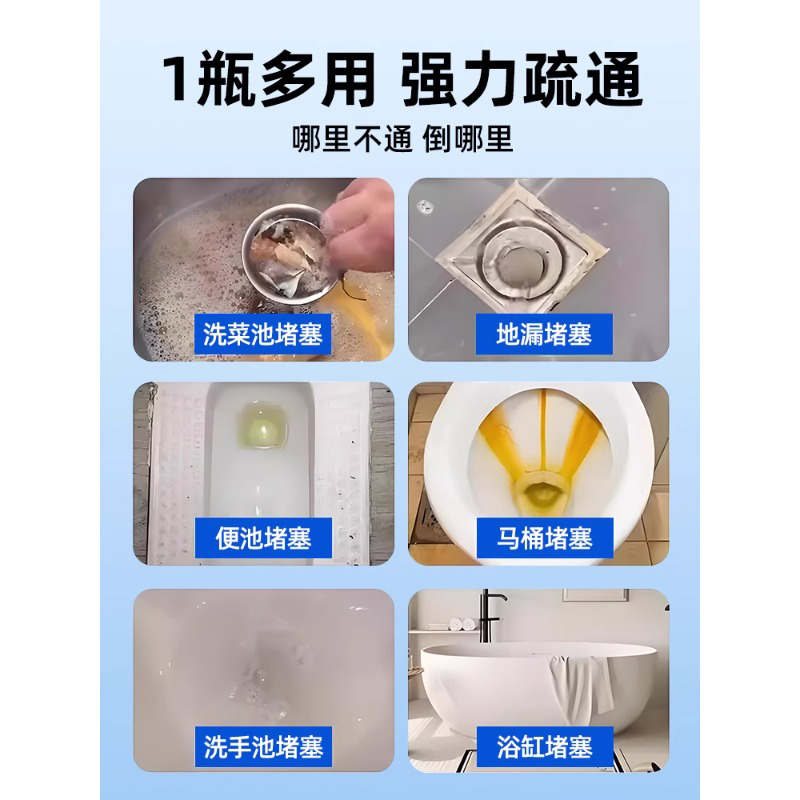 1瓶多用 强力疏通

哪里不通 倒哪里

洗菜池堵塞

地漏堵塞

便池堵塞

马桶堵塞

洗手池堵塞

浴缸堵塞