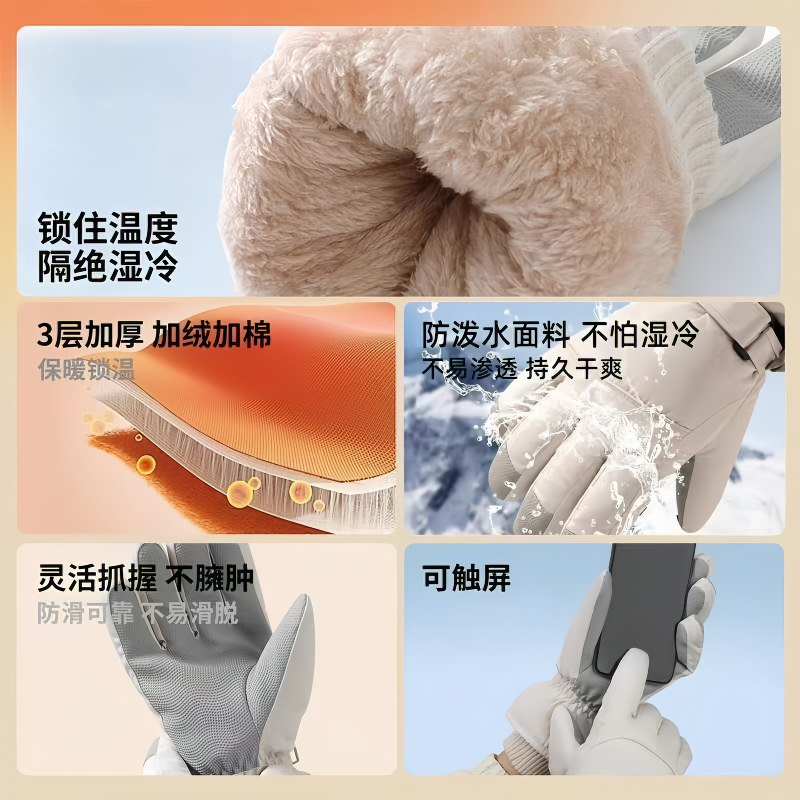 锁住温度
隔绝湿冷

3层加厚 加绒加棉
保暖锁温

防泼水面料 不怕湿冷
不易渗透 持久干爽

灵活抓握 不臃肿
防滑可靠 不易滑脱

可触屏