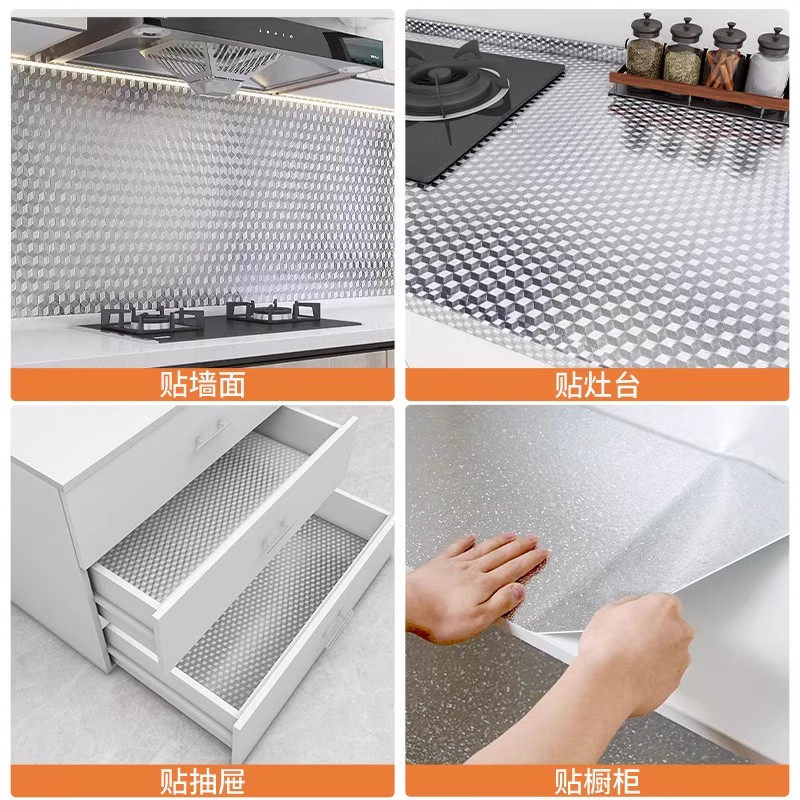 贴墙面

贴灶台

贴抽屉

贴橱柜