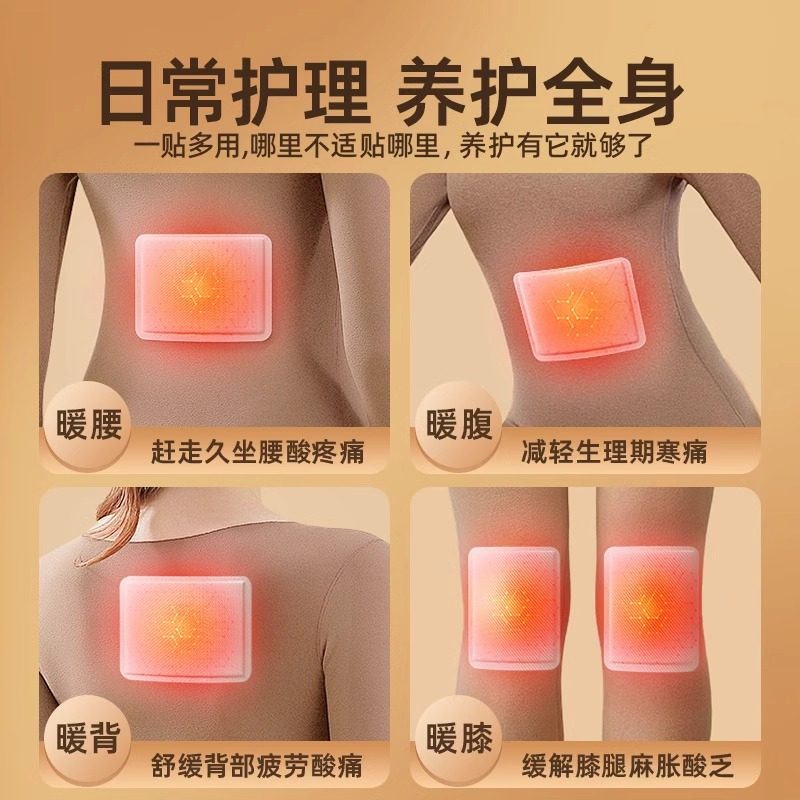 日常护理 养护全身

一贴多用,哪里不适贴哪里,养护有它就够了

暖腰
赶走久坐腰酸疼痛

暖腹
减轻生理期寒痛

暖背
舒缓背部疲劳酸痛

暖膝
缓解膝腿麻胀酸乏