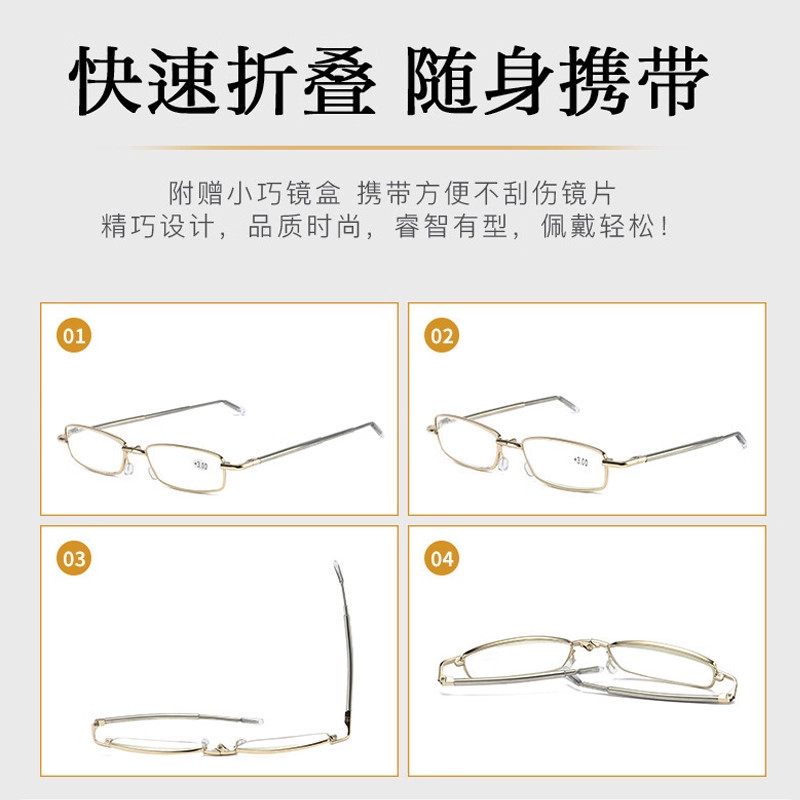 快速折叠 随身携带

附赠小巧镜盒 携带方便不刮伤镜片
精巧设计，品质时尚，睿智有型，佩戴轻松！

01

+3.00

02

+3.00

03

04