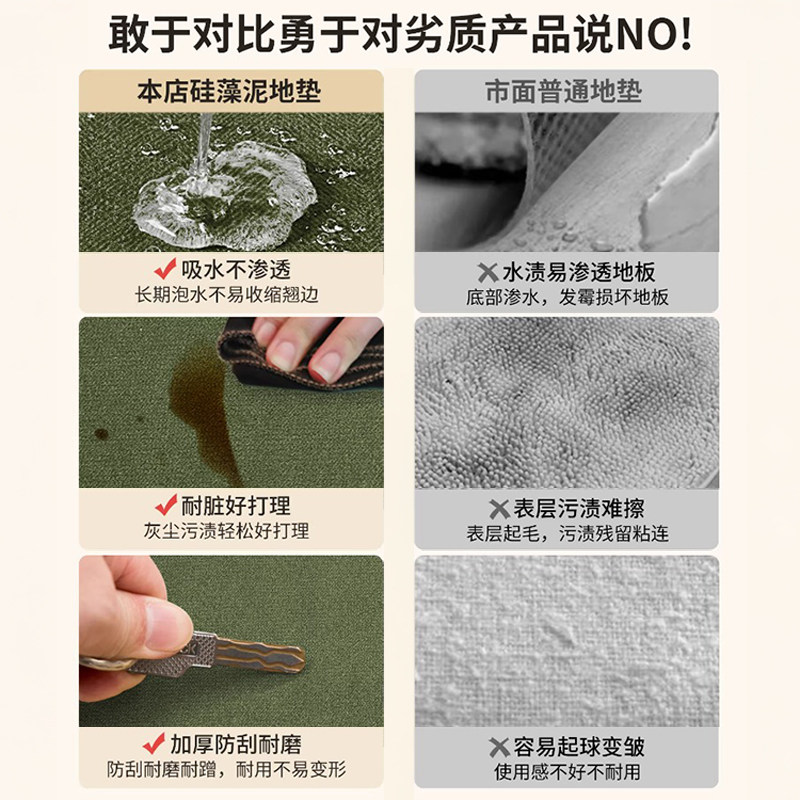 敢于对比勇于对劣质产品说NO!

本店硅藻泥地垫

✔吸水不渗透
长期泡水不易收缩翘边

✔耐脏好打理
灰尘污渍轻松好打理

✔加厚防刮耐磨
防刮耐磨耐蹭，耐用不易变形

市面普通地垫

✕水渍易渗透地板
底部渗水，发霉损坏地板

✕表层污渍难擦
表层起毛，污渍残留粘连

✕容易起球变皱
使用感不好不耐用