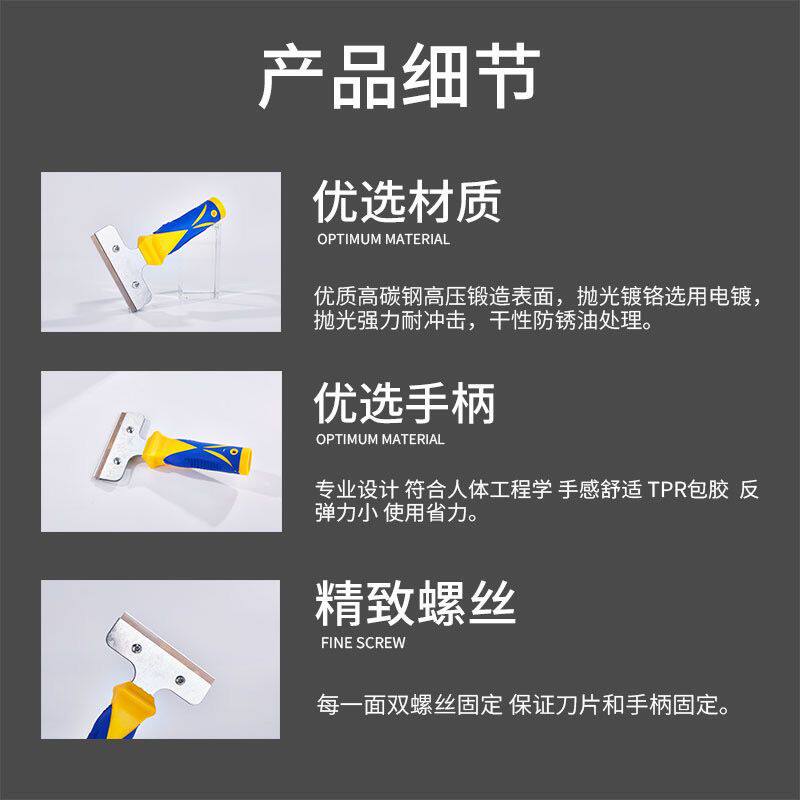 产品细节

优选材质
OPTIMUM MATERIAL

优质高碳钢高压锻造表面，抛光镀铬选用电镀，抛光强力耐冲击，干性防锈油处理。

优选手柄
OPTIMUM MATERIAL

专业设计 符合人体工程学 手感舒适 TPR包胶 反弹力小 使用省力。

精致螺丝
FINE SCREW

每一面双螺丝固定 保证刀片和手柄固定。