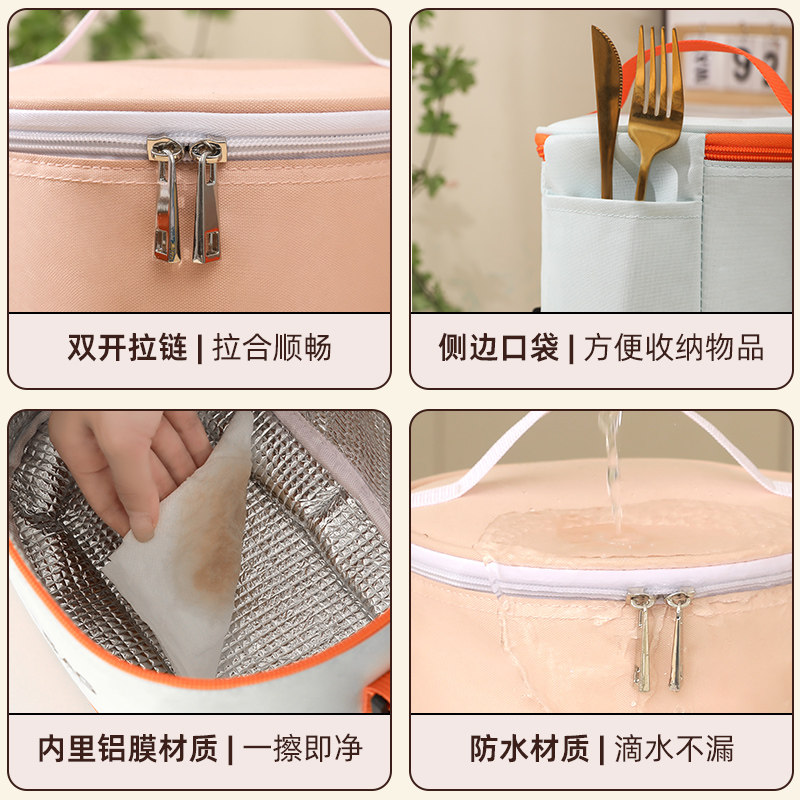 双开拉链 | 拉合顺畅

侧边口袋 | 方便收纳物品

内里铝膜材质 | 一擦即净

防水材质 | 滴水不漏