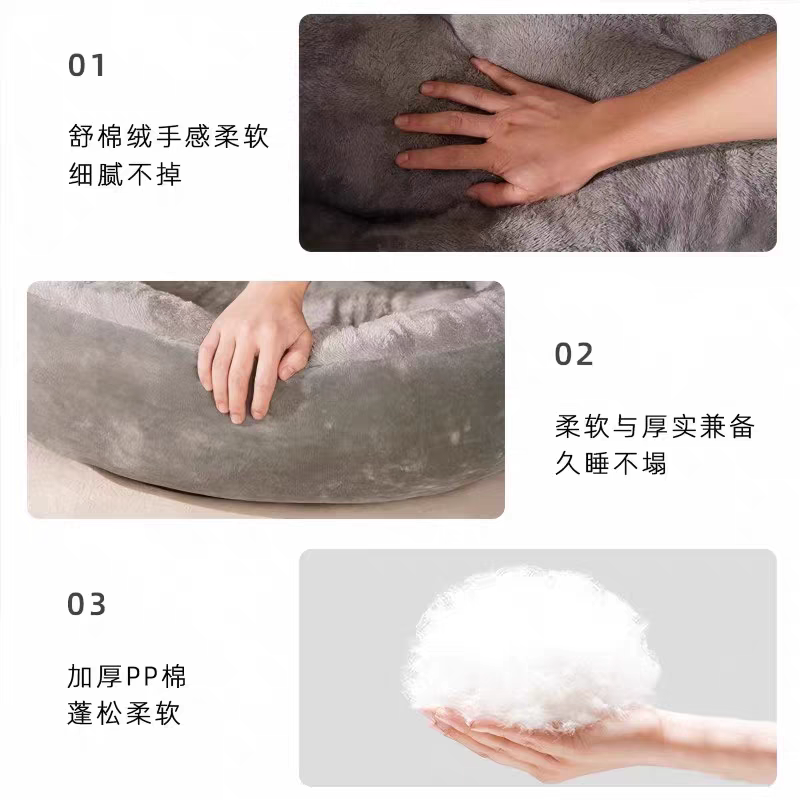 01

舒棉绒手感柔软
细腻不掉

02

柔软与厚实兼备
久睡不塌

03

加厚PP棉
蓬松柔软