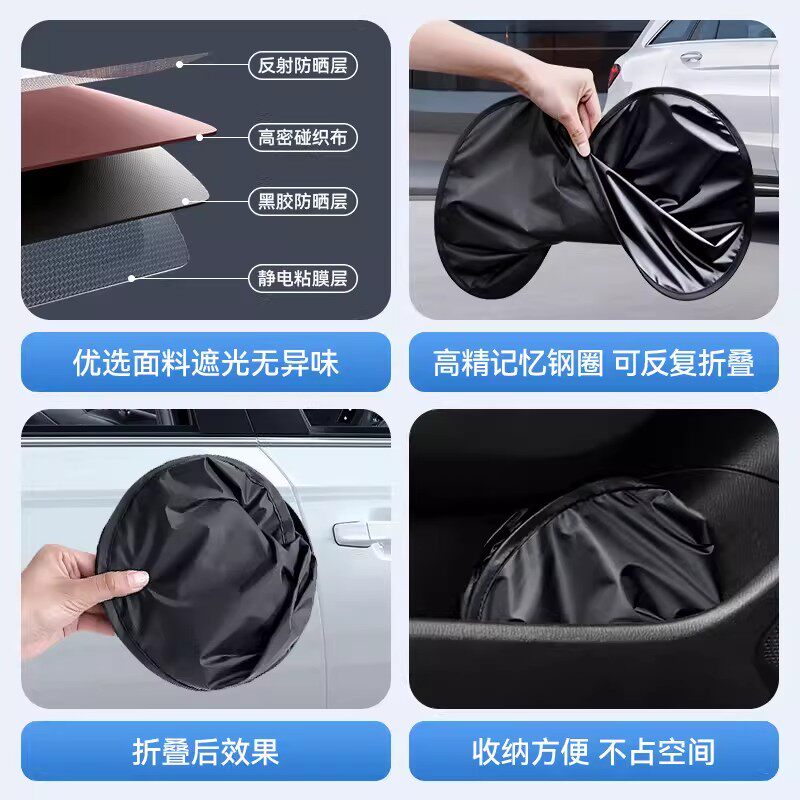 反射防晒层

高密碰织布

黑胶防晒层

静电粘膜层

优选面料遮光无异味

高精记忆钢圈 可反复折叠

折叠后效果

收纳方便 不占空间