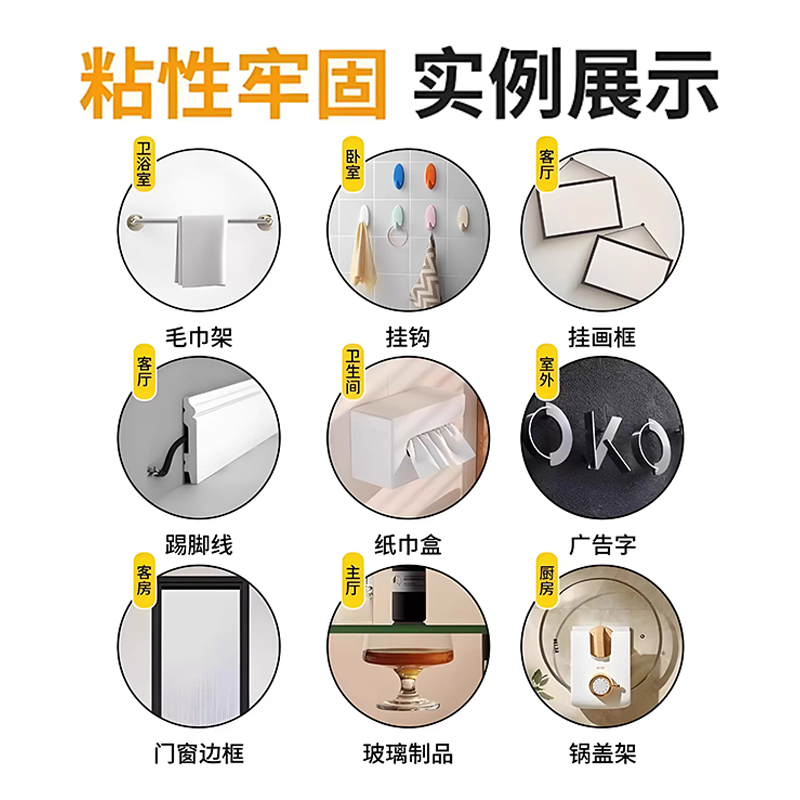 粘性牢固 实例展示

卫浴室
毛巾架

卧室
挂钩

客厅
挂画框

客厅
踢脚线

卫生间
纸巾盒

室外
OKO
广告字

客房
门窗边框

主厅
玻璃制品

厨房
锅盖架