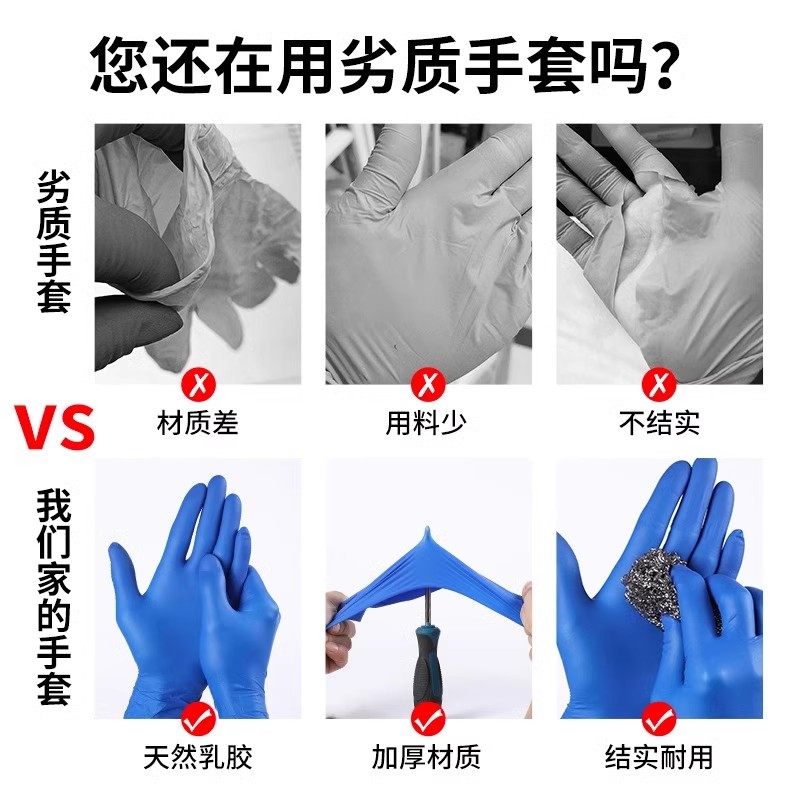 您还在用劣质手套吗？

劣质手套

材质差

用料少

不结实

VS

我们家的手套

天然乳胶

加厚材质

结实耐用