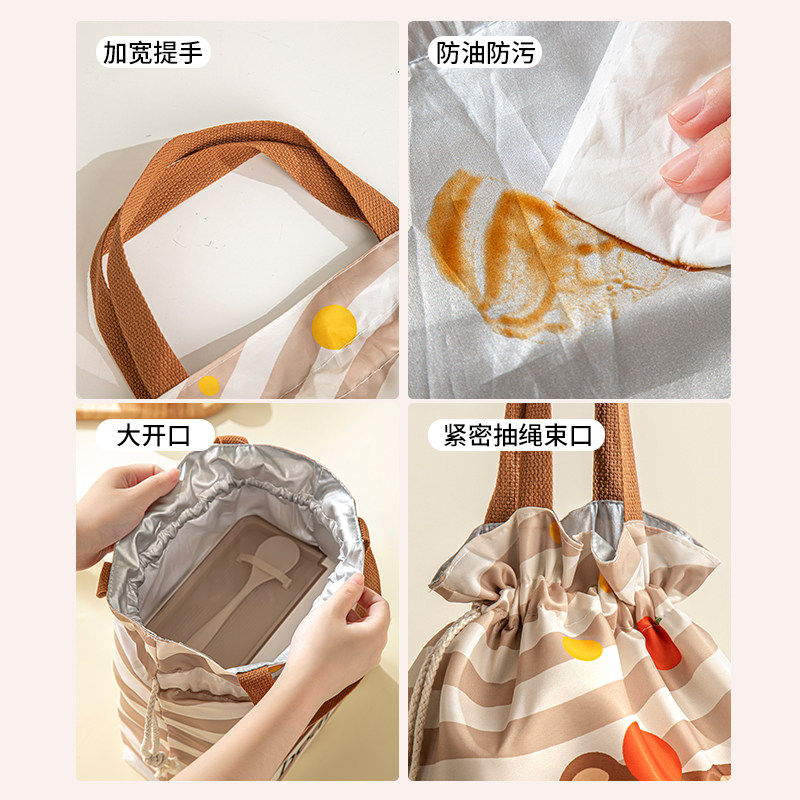 加宽提手

防油防污

大开口

紧密抽绳束口