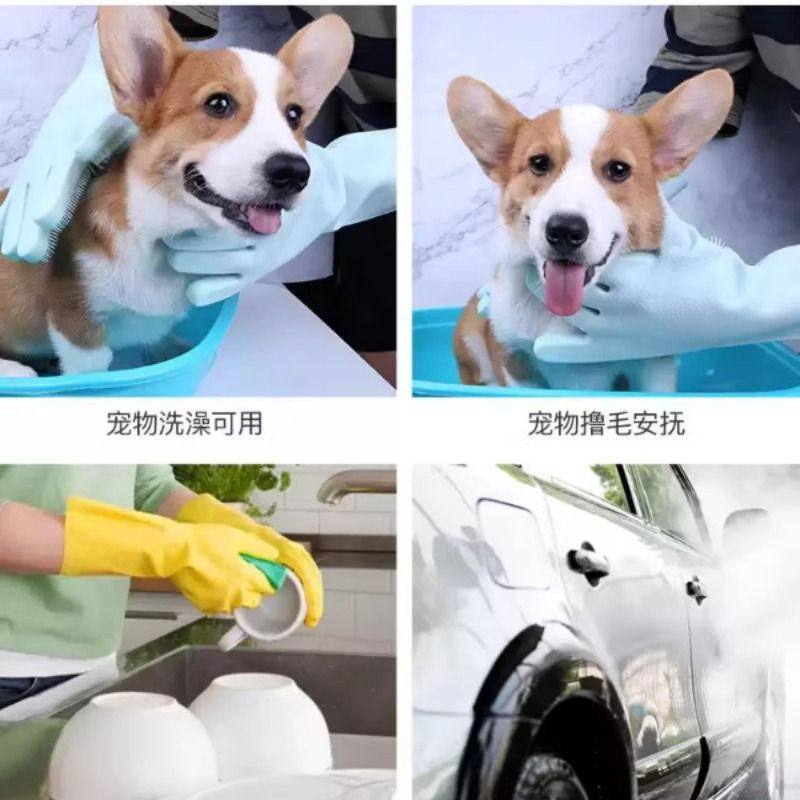 宠物洗澡可用

宠物撸毛安抚