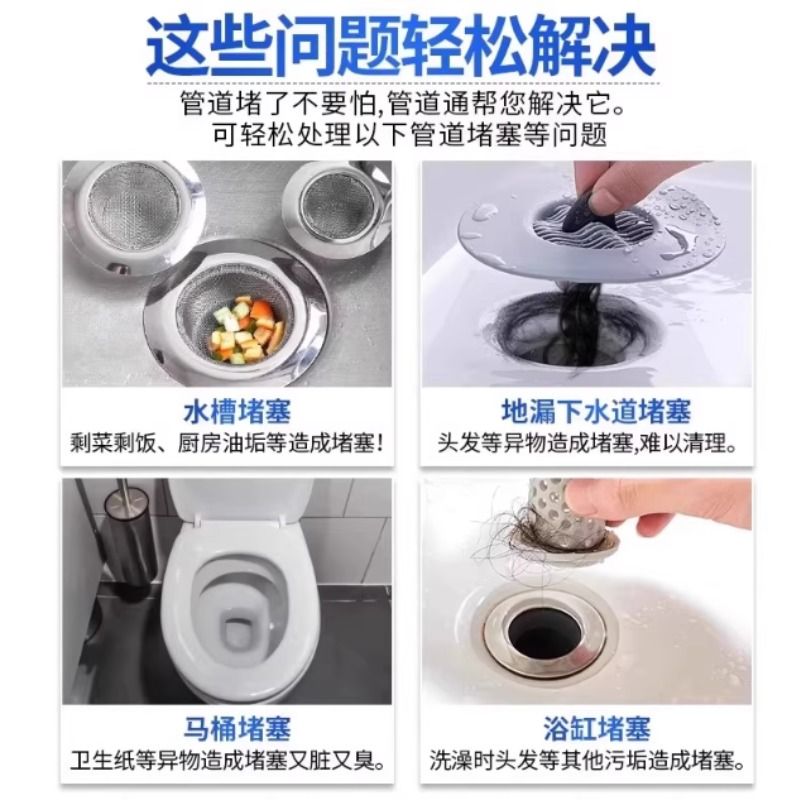 这些问题轻松解决

管道堵了不要怕,管道通帮您解决它。
可轻松处理以下管道堵塞等问题

水槽堵塞
剩菜剩饭、厨房油垢等造成堵塞!

地漏下水道堵塞
头发等异物造成堵塞,难以清理。

马桶堵塞
卫生纸等异物造成堵塞又脏又臭。

浴缸堵塞
洗澡时头发等其他污垢造成堵塞。