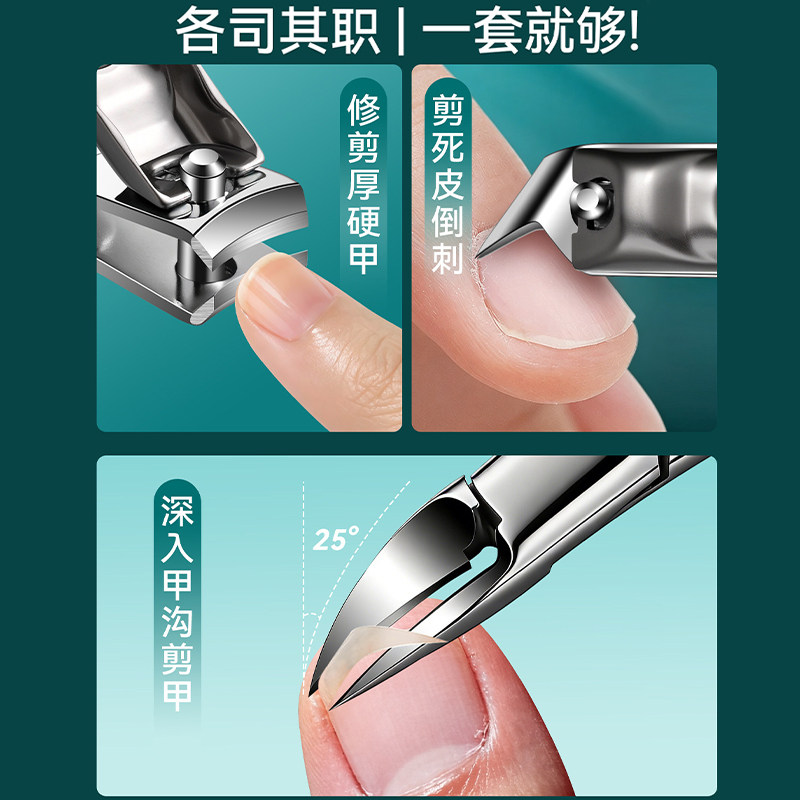 各司其职 | 一套就够!

修剪厚硬甲

剪死皮倒刺

深入甲沟剪甲

25°