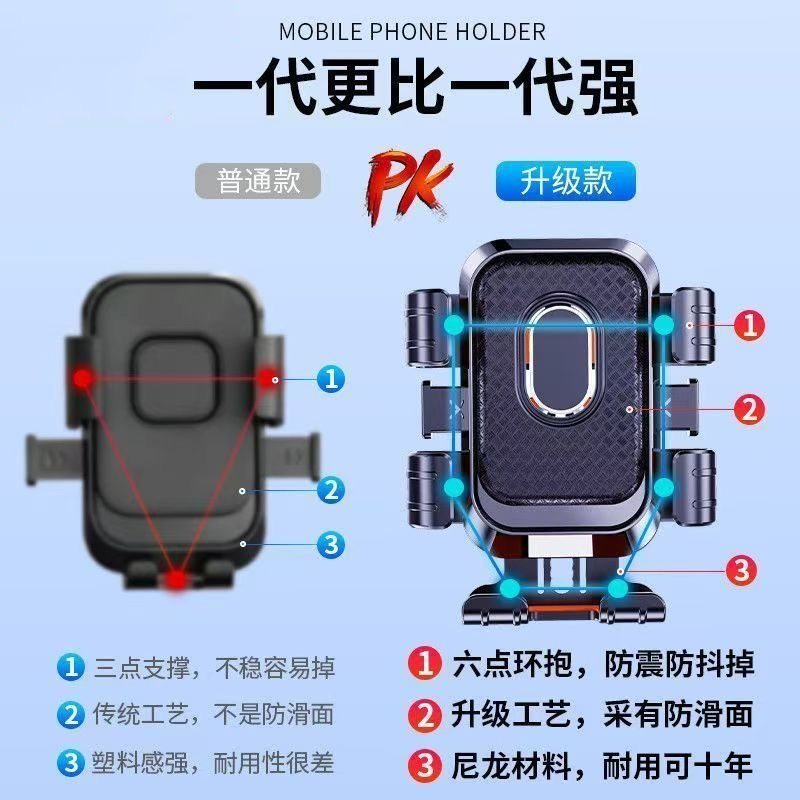 MOBILE PHONE HOLDER

一代更比一代强

普通款

PK

升级款

1
2
3

1
2
3

1 三点支撑，不稳容易掉

2 传统工艺，不是防滑面

3 塑料感强，耐用性很差

1 六点环抱，防震防抖掉

2 升级工艺，采有防滑面

3 尼龙材料，耐用可十年