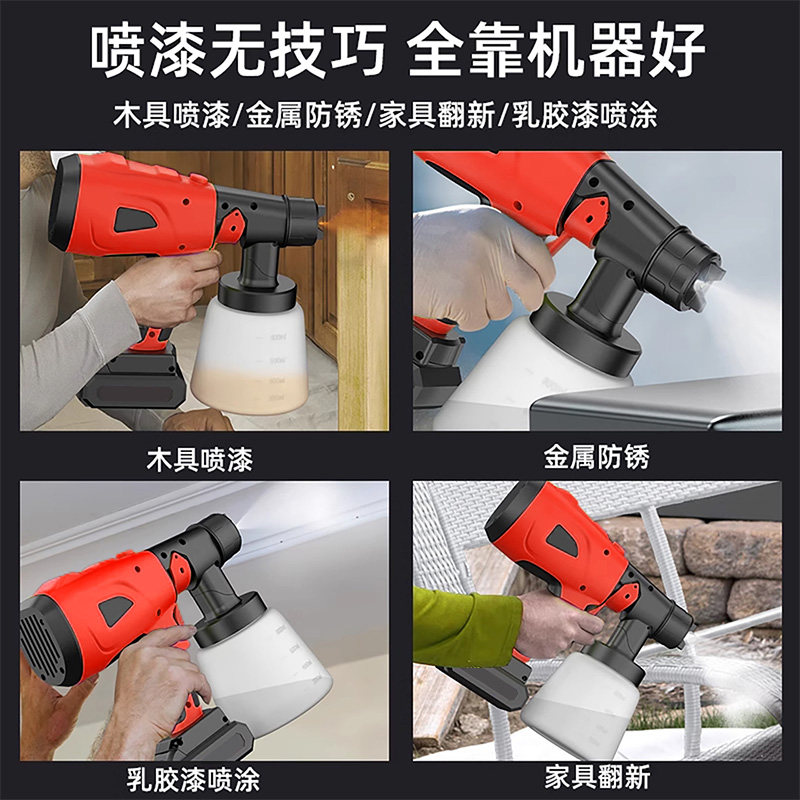 喷漆无技巧 全靠机器好

木具喷漆/金属防锈/家具翻新/乳胶漆喷涂

木具喷漆

金属防锈

乳胶漆喷涂

家具翻新