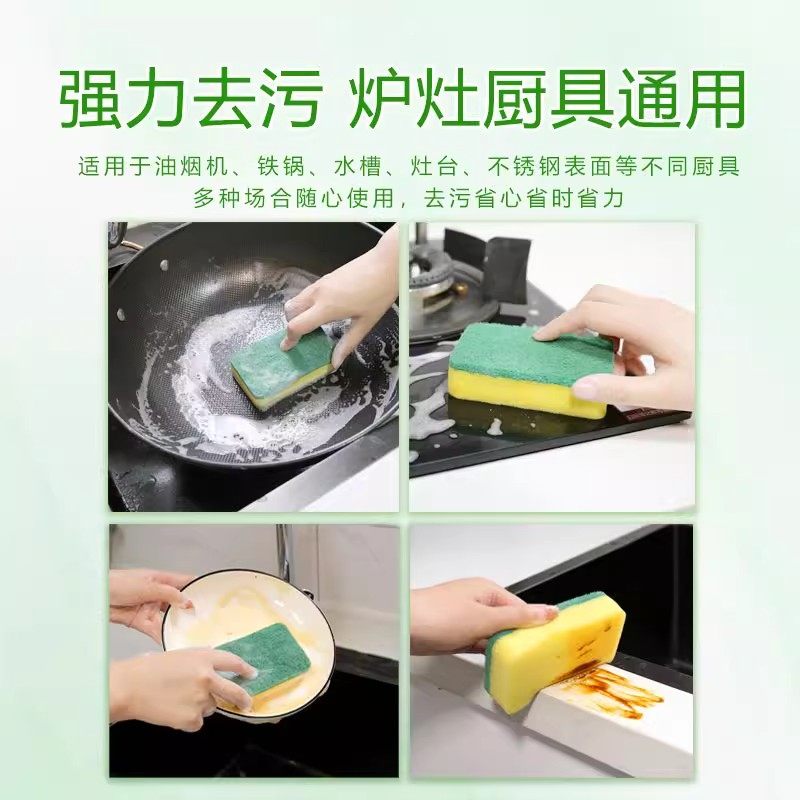 强力去污 炉灶厨具通用

适用于油烟机、铁锅、水槽、灶台、不锈钢表面等不同厨具
多种场合随心使用，去污省心省时省力