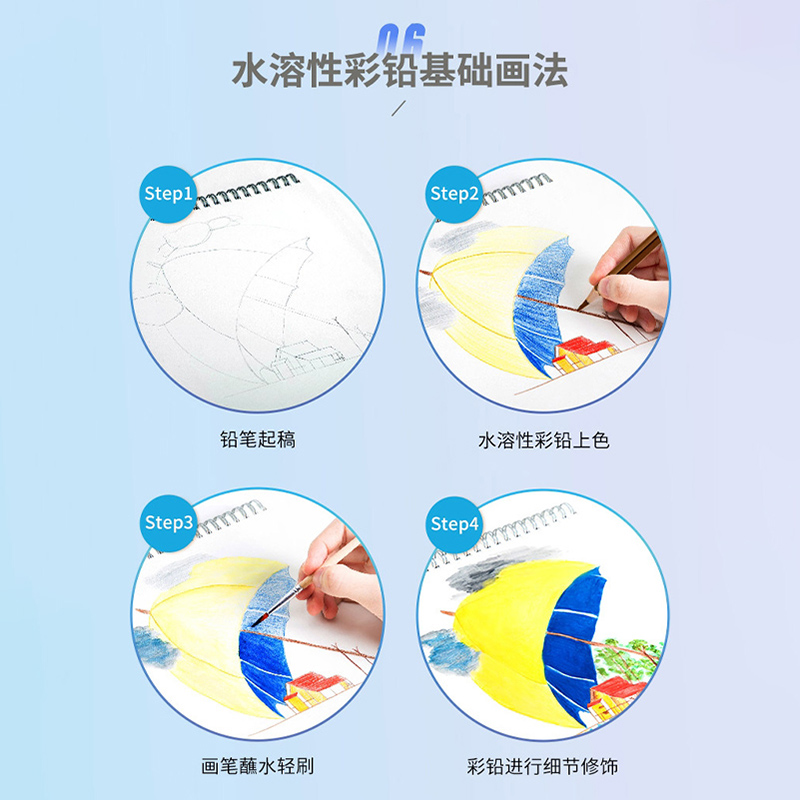 06
水溶性彩铅基础画法

Step1
铅笔起稿

Step2
水溶性彩铅上色

Step3
画笔蘸水轻刷

Step4
彩铅进行细节修饰