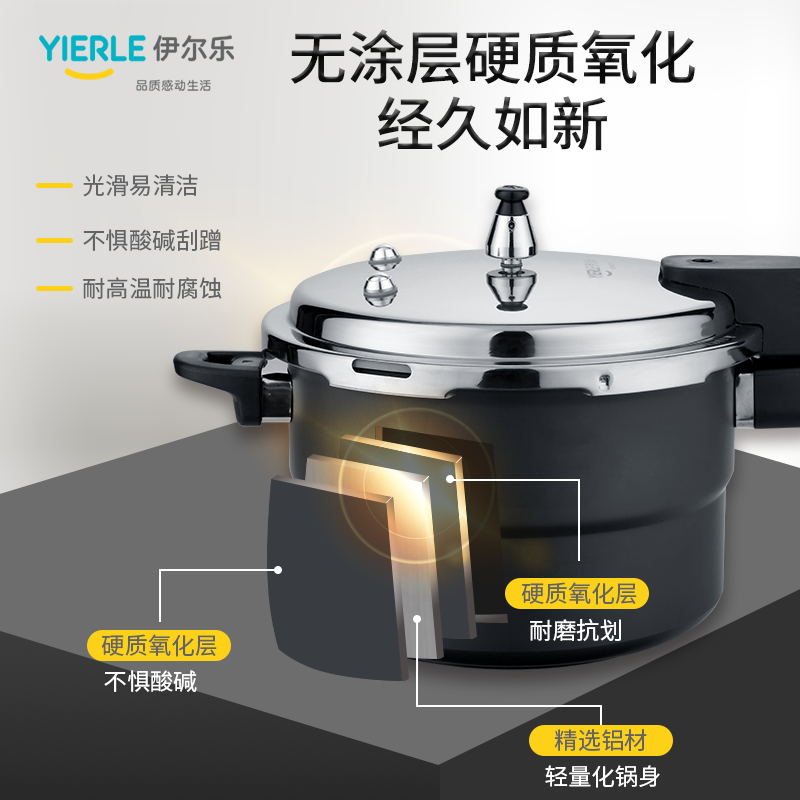 YIERLE 伊尔乐
品质感动生活

无涂层硬质氧化
经久如新

光滑易清洁
不惧酸碱刮蹭
耐高温耐腐蚀

硬质氧化层
耐磨抗划

硬质氧化层
不惧酸碱

精选铝材
轻量化锅身