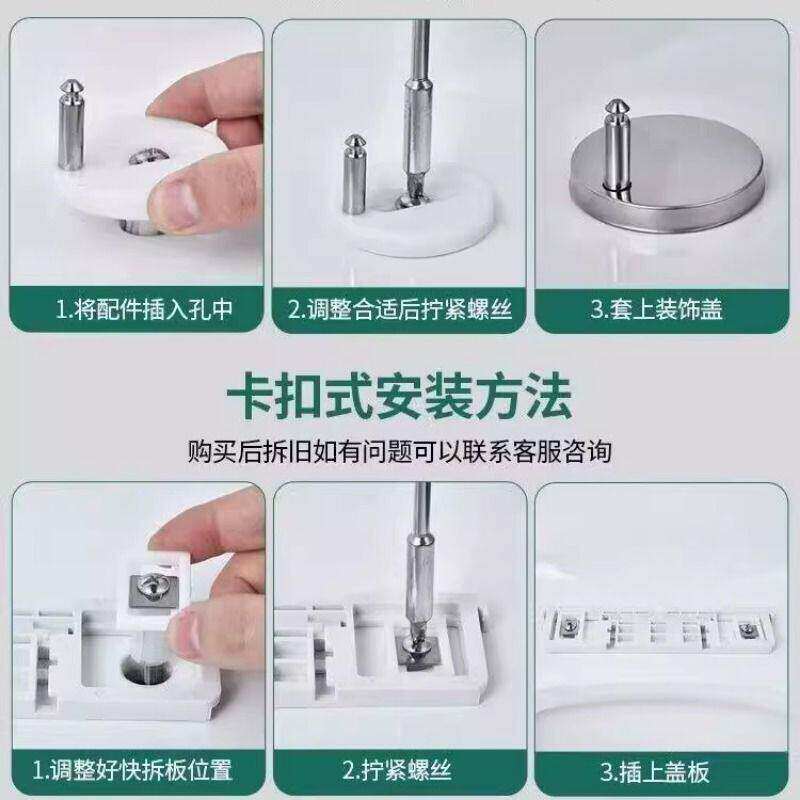 1.将配件插入孔中

2.调整合适后拧紧螺丝

3.套上装饰盖

卡扣式安装方法

购买后拆旧如有问题可以联系客服咨询

1.调整好快拆板位置

2.拧紧螺丝

3.插上盖板