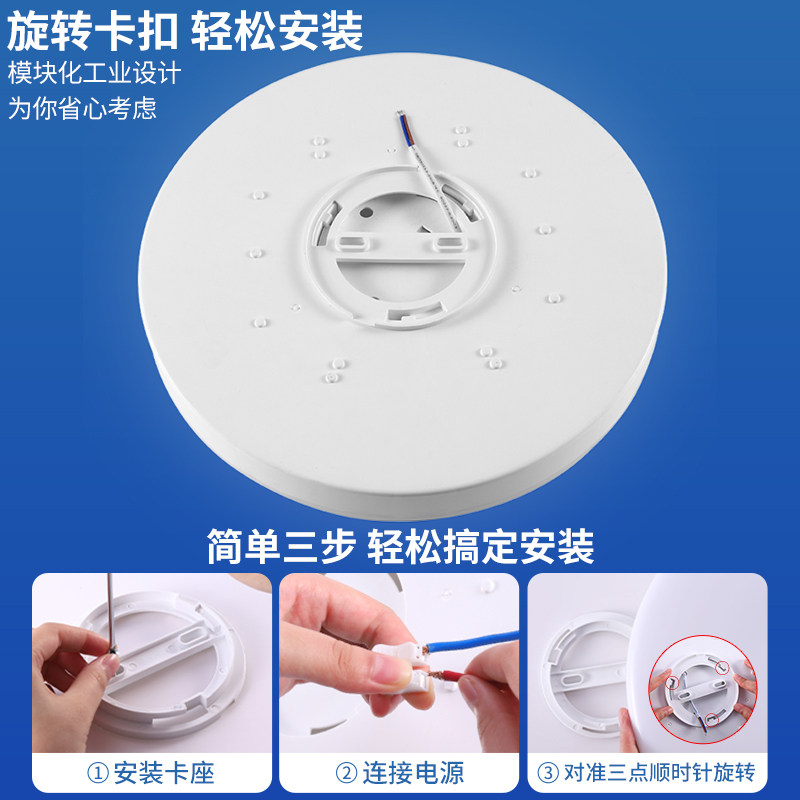 旋转卡扣 轻松安装
模块化工业设计
为你省心考虑

简单三步 轻松搞定安装

① 安装卡座

② 连接电源

③ 对准三点顺时针旋转