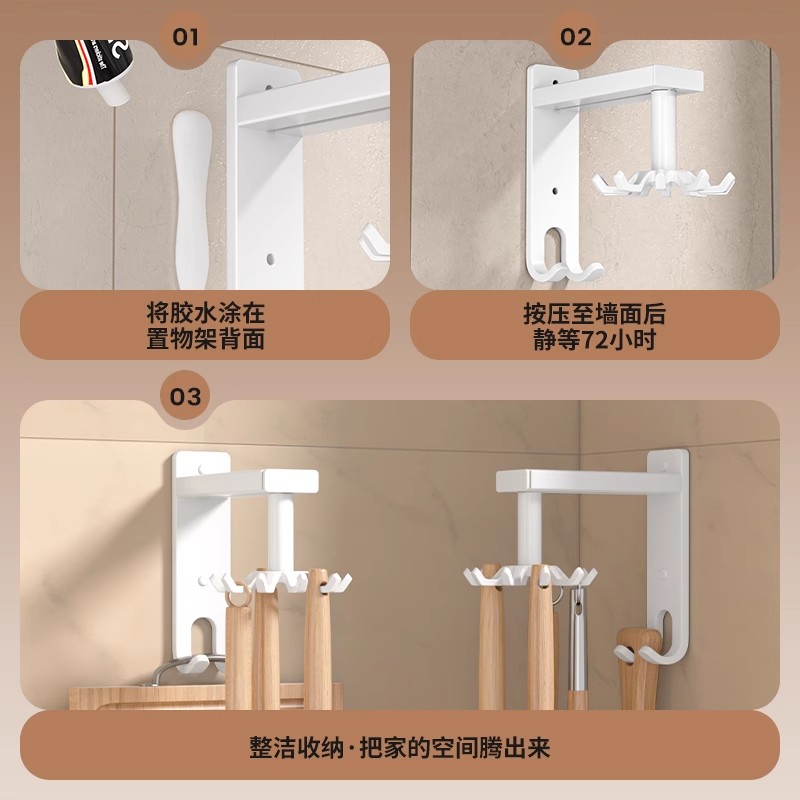 01

将胶水涂在
置物架背面

02

按压至墙面后
静等72小时

03

整洁收纳·把家的空间腾出来