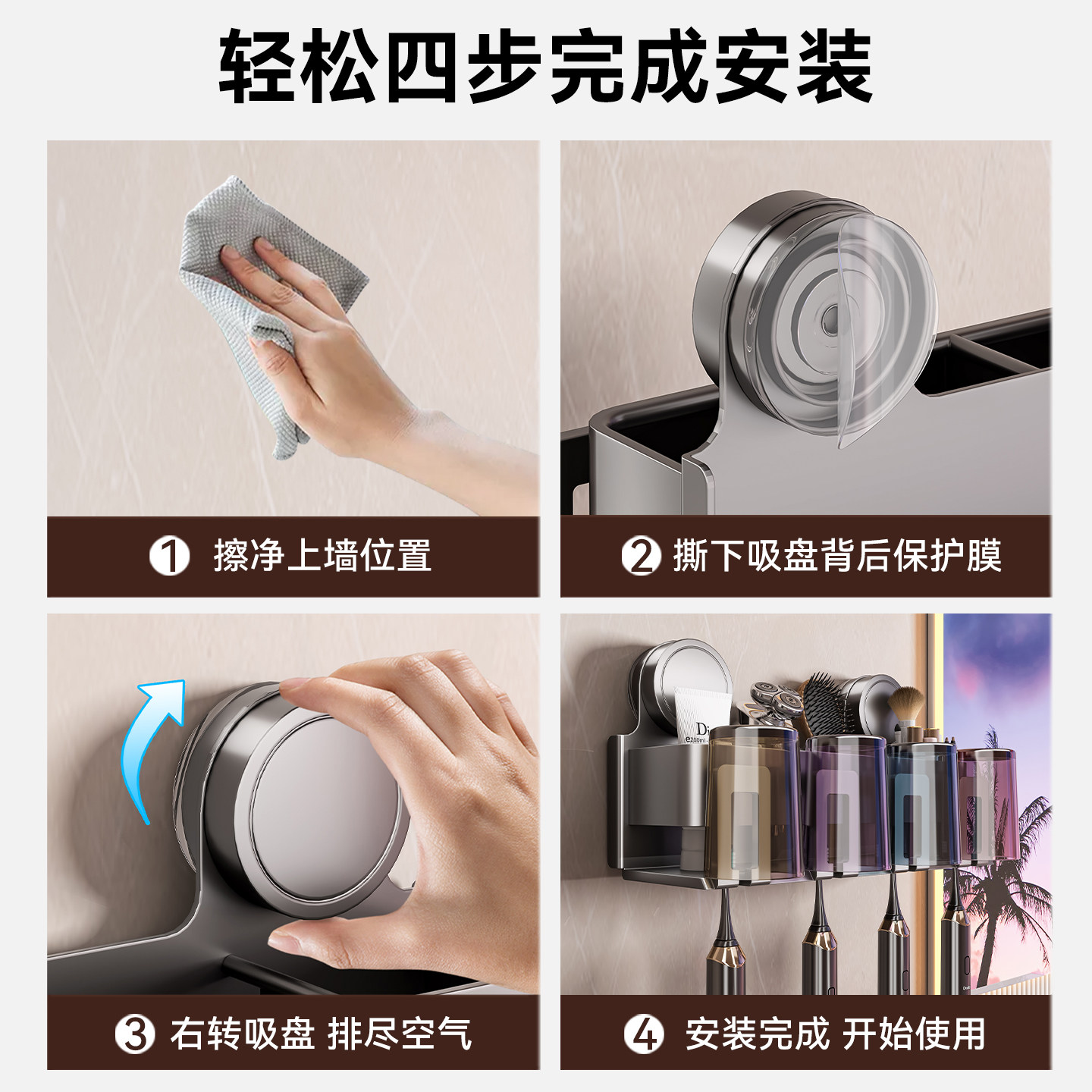 轻松四步完成安装

1 擦净上墙位置

2 撕下吸盘背后保护膜

3 右转吸盘 排尽空气

4 安装完成 开始使用