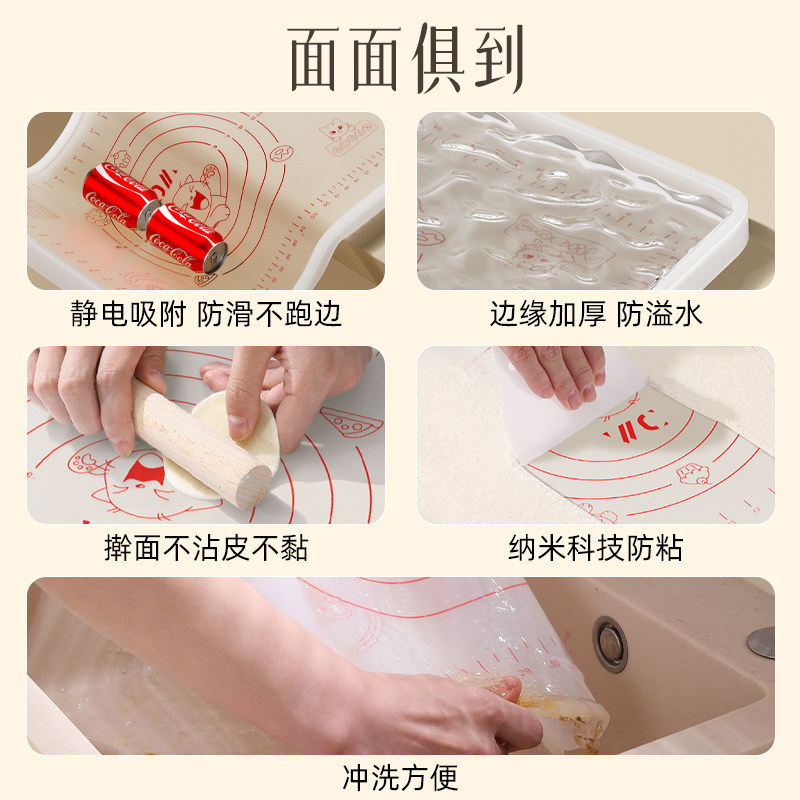 面面俱到

Coca-Cola

Coca-Cola

静电吸附 防滑不跑边

边缘加厚 防溢水

擀面不沾皮不黏

纳米科技防粘

冲洗方便