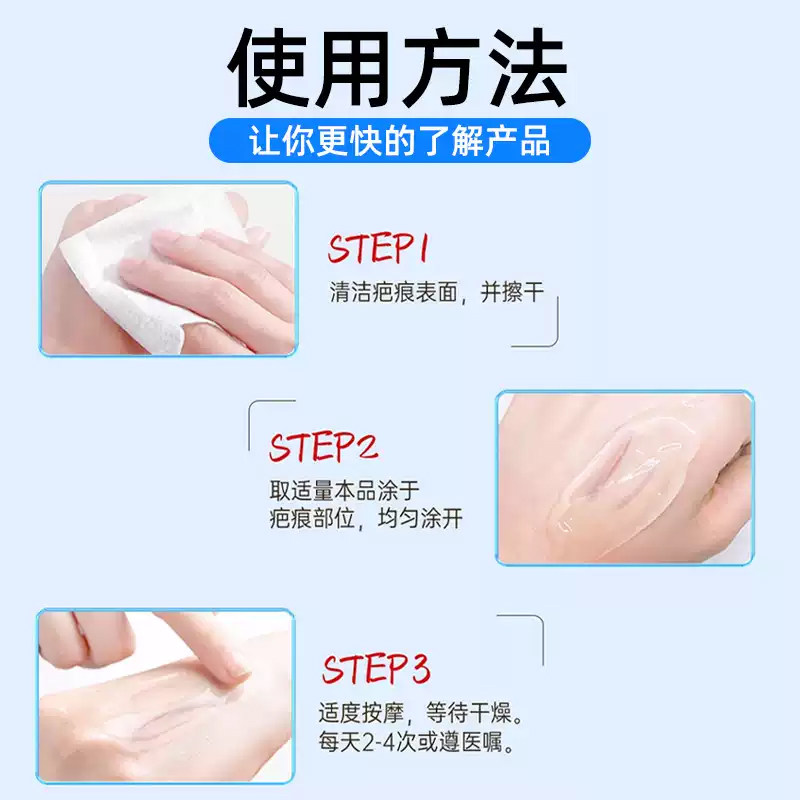 使用方法

让你更快的了解产品

STEP1

清洁疤痕表面，并擦干

STEP2

取适量本品涂于疤痕部位，均匀涂开

STEP3

适度按摩，等待干燥。每天2-4次或遵医嘱。