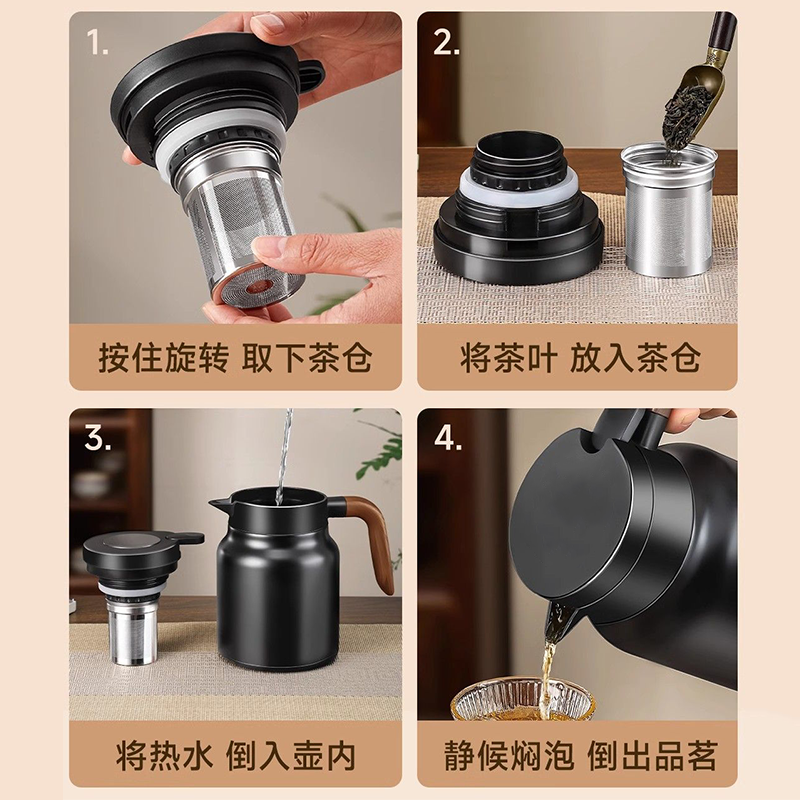 1.

按住旋转 取下茶仓

2.

将茶叶 放入茶仓

3.

将热水 倒入壶内

4.

静候焖泡 倒出品茗