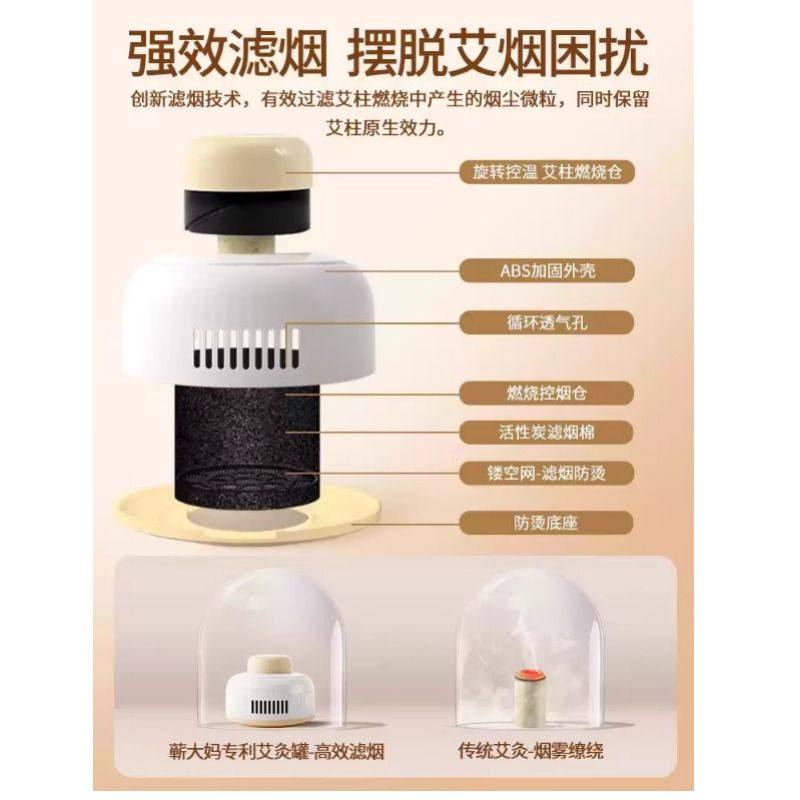 强效滤烟 摆脱艾烟困扰

创新滤烟技术，有效过滤艾柱燃烧中产生的烟尘微粒，同时保留艾柱原生效力。

旋转控温 艾柱燃烧仓

ABS加固外壳

循环透气孔

燃烧控烟仓

活性炭滤烟棉

镂空网-滤烟防烫

防烫底座

蕲大妈专利艾灸罐-高效滤烟

传统艾灸-烟雾缭绕