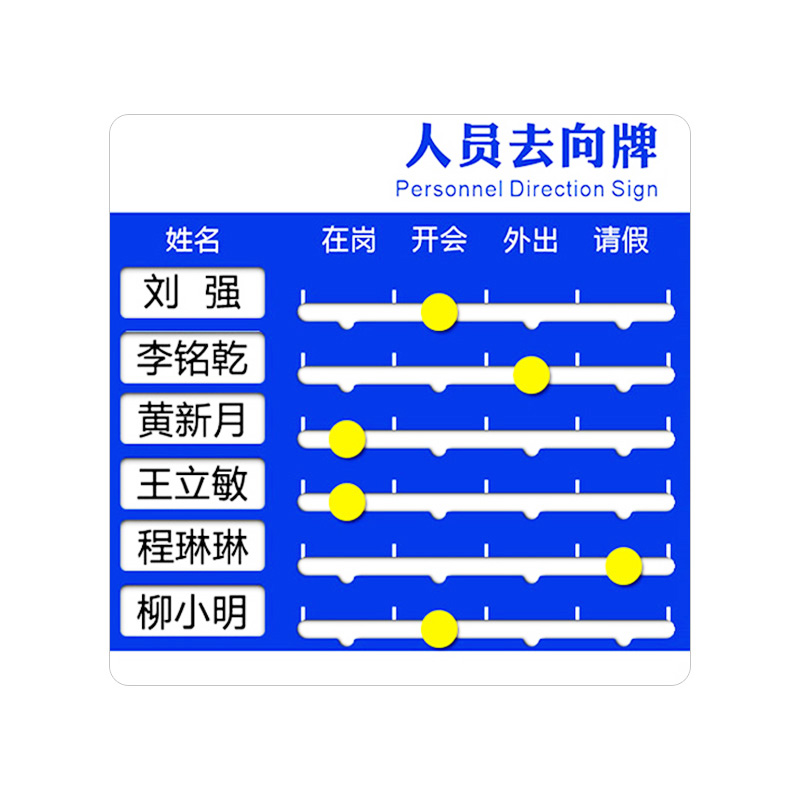 人员去向牌
Personnel Direction Sign

姓名 在岗 开会 外出 请假

刘 强
李铭乾
黄新月
王立敏
程琳琳
柳小明