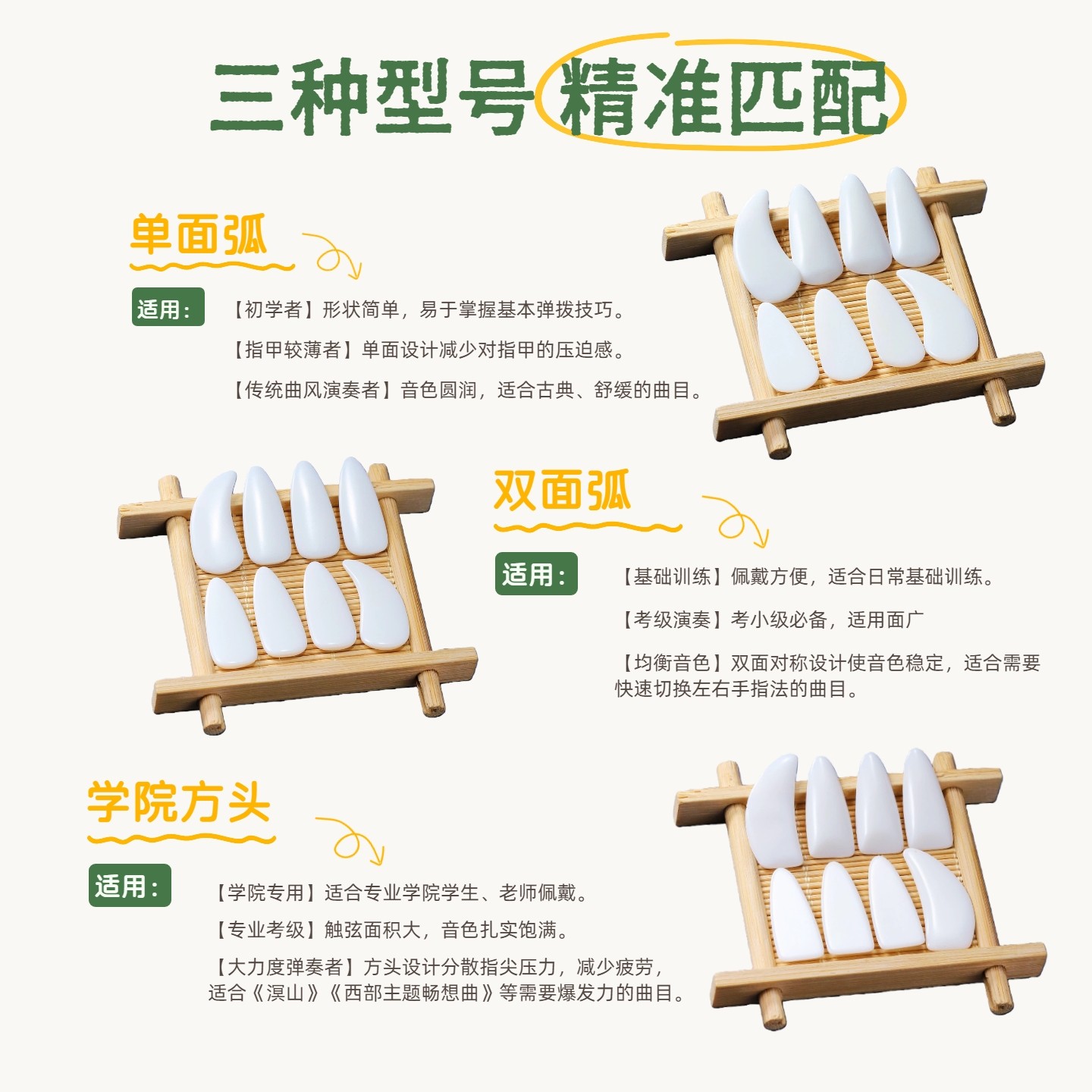 三种型号精准匹配

单面弧

适用：

【初学者】形状简单，易于掌握基本弹拨技巧。

【指甲较薄者】单面设计减少对指甲的压迫感。

【传统曲风演奏者】音色圆润，适合古典、舒缓的曲目。

双面弧

适用：

【基础训练】佩戴方便，适合日常基础训练。

【考级演奏】考小级必备，适用面广

【均衡音色】双面对称设计使音色稳定，适合需要快速切换左右手指法的曲目。

学院方头

适用：

【学院专用】适合专业学院学生、老师佩戴。

【专业考级】触弦面积大，音色扎实饱满。

【大力度弹奏者】方头设计分散指尖压力，减少疲劳，适合《溟山》《西部主题畅想曲》等需要爆发力的曲目。