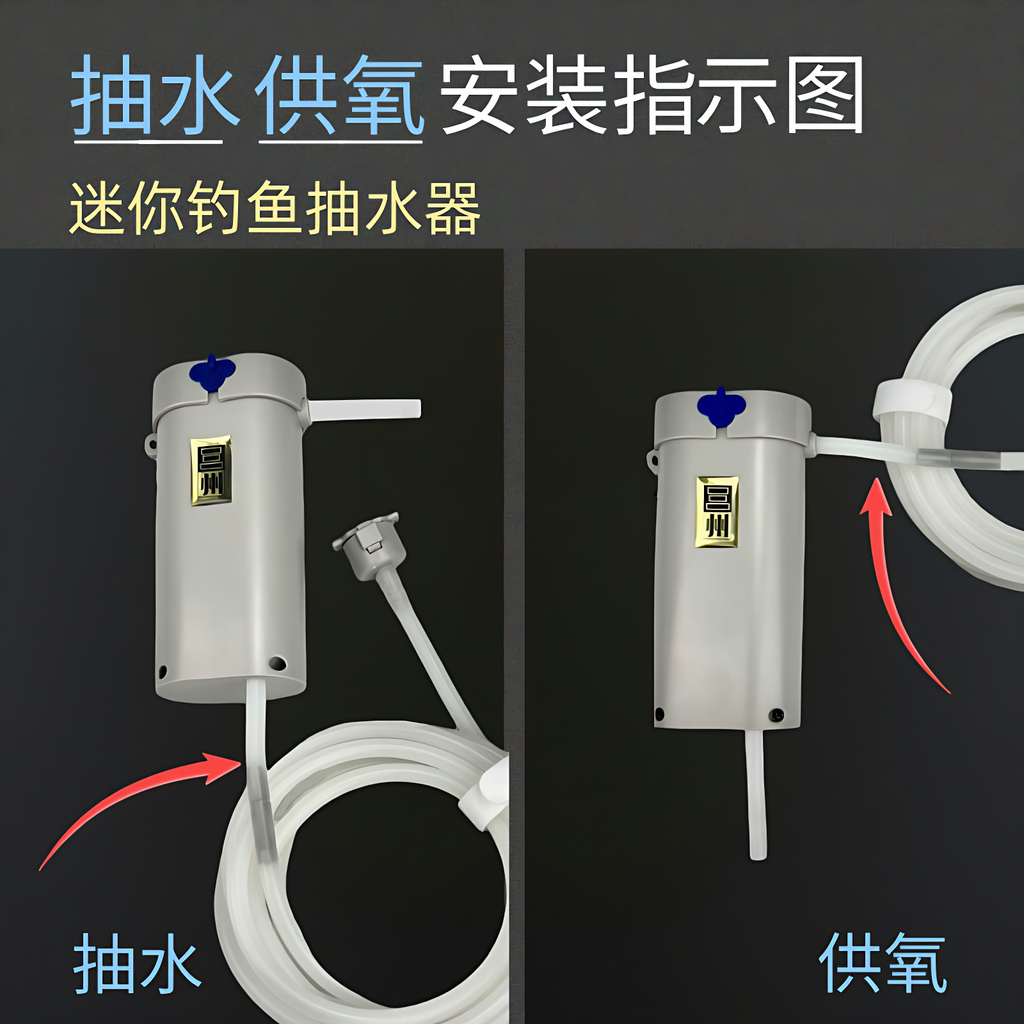 抽水 供氧 安装指示图

迷你钓鱼抽水器

昌州

昌州

抽水

供氧