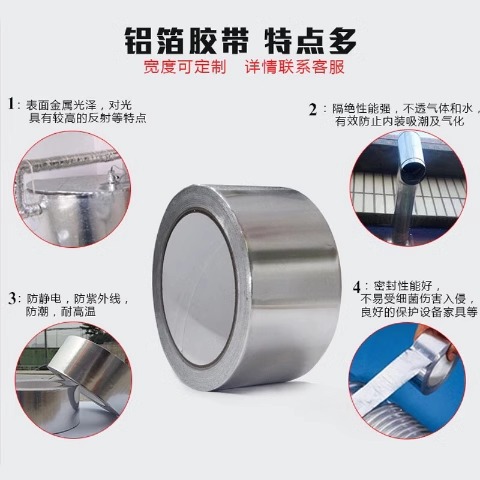 铝箔胶带 特点多
宽度可定制 详情联系客服

1：表面金属光泽，对光具有较高的反射等特点

2：隔绝性能强，不透气体和水，有效防止内装吸潮及气化

3：防静电，防紫外线，防潮，耐高温

4：密封性能好，不易受细菌伤害入侵，良好的保护设备家具等