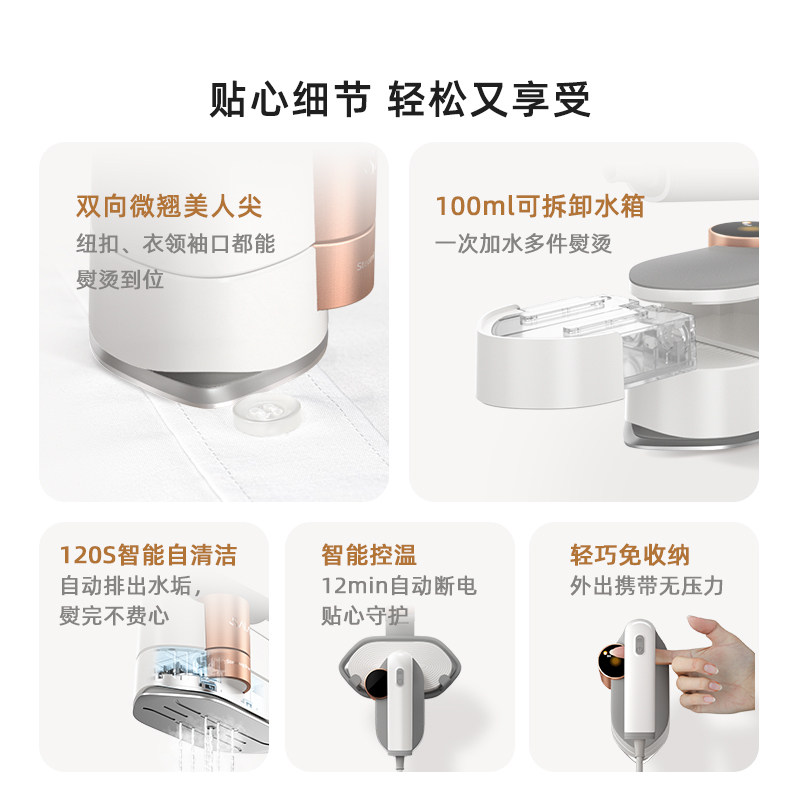 贴心细节 轻松又享受

双向微翘美人尖
纽扣、衣领袖口都能熨烫到位

100ml可拆卸水箱
一次加水多件熨烫

120S智能自清洁
自动排出水垢，熨完不费心

智能控温
12min自动断电
贴心守护

轻巧免收纳
外出携带无压力