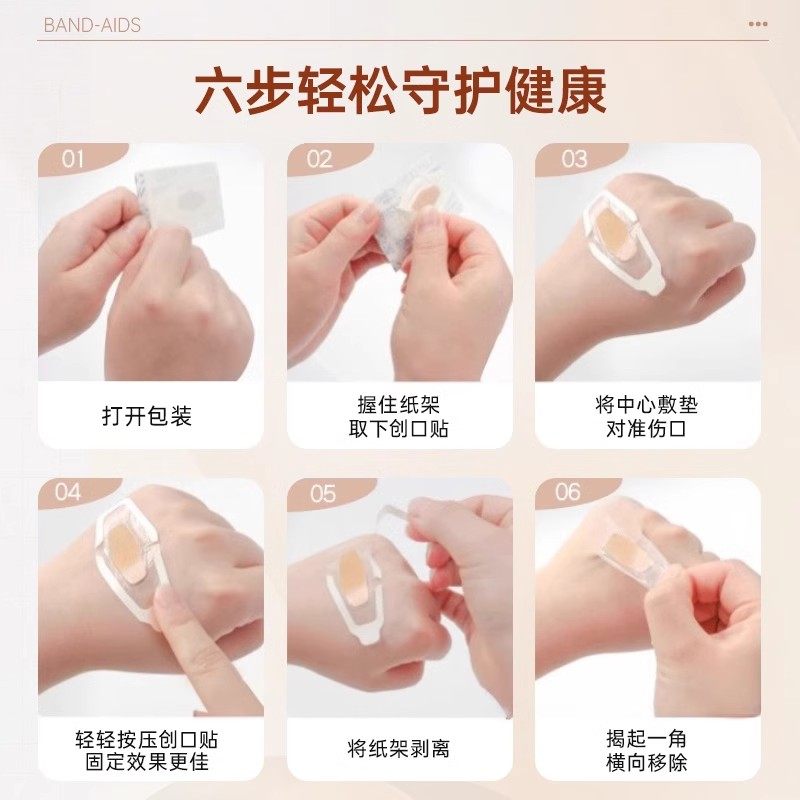 BAND-AIDS

六步轻松守护健康

01
打开包装

02
握住纸架
取下创口贴

03
将中心敷垫
对准伤口

04
轻轻按压创口贴
固定效果更佳

05
将纸架剥离

06
揭起一角
横向移除