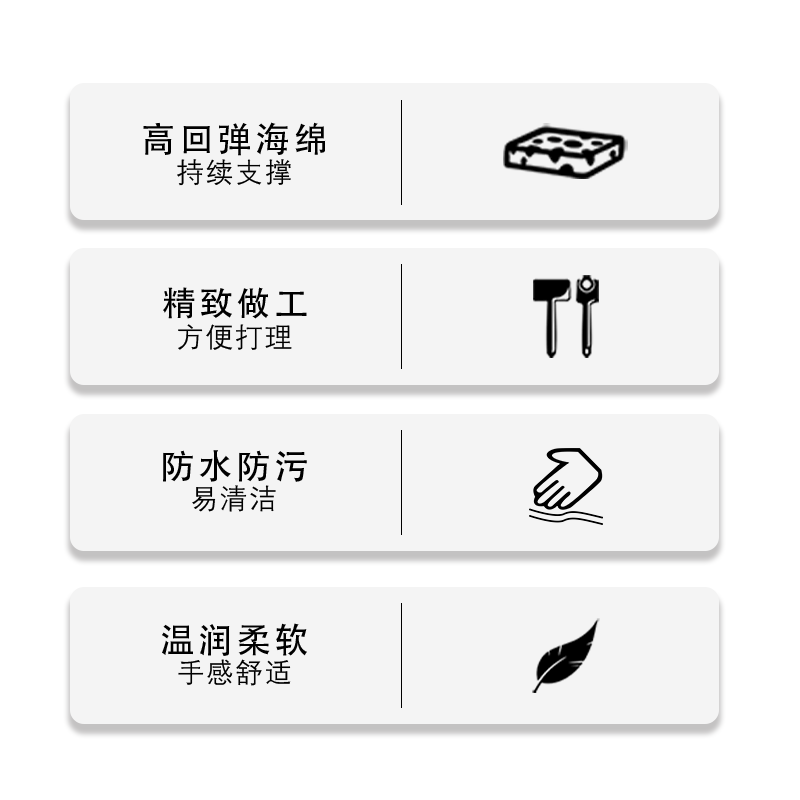 高回弹海绵
持续支撑

精致做工
方便打理

防水防污
易清洁

温润柔软
手感舒适