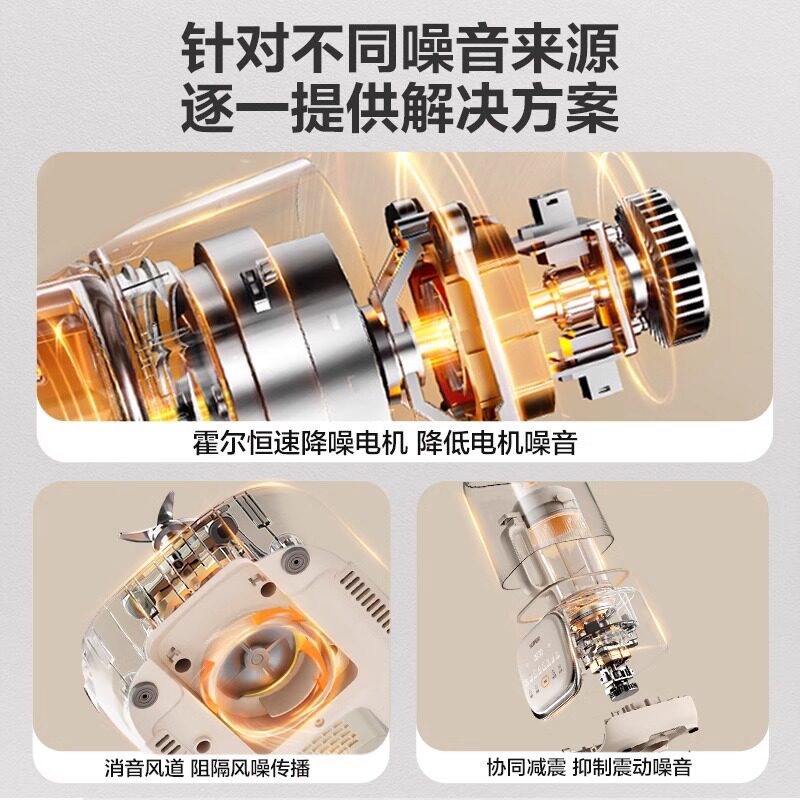 针对不同噪音来源
逐一提供解决方案

霍尔恒速降噪电机 降低电机噪音

消音风道 阻隔风噪传播

协同减震 抑制震动噪音