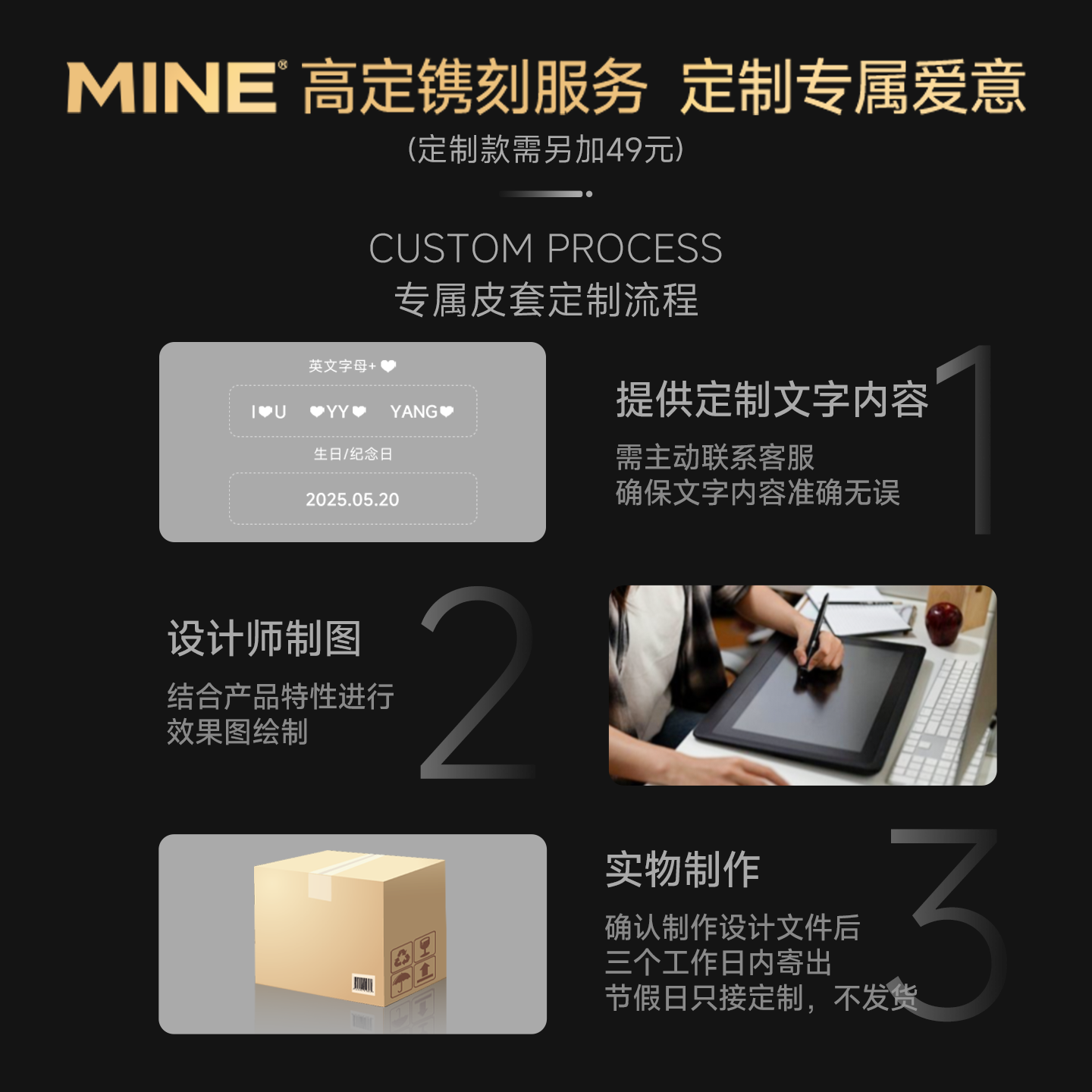 MINE® 高定镌刻服务 定制专属爱意

（定制款需另加49元）

CUSTOM PROCESS
专属皮套定制流程

英文字母+❤

I❤U ❤YY❤ YANG❤

生日/纪念日

2025.05.20

提供定制文字内容

需主动联系客服
确保文字内容准确无误

1

设计师制图

结合产品特性进行
效果图绘制

2

实物制作

确认制作设计文件后
三个工作日内寄出
节假日只接定制，不发货

3