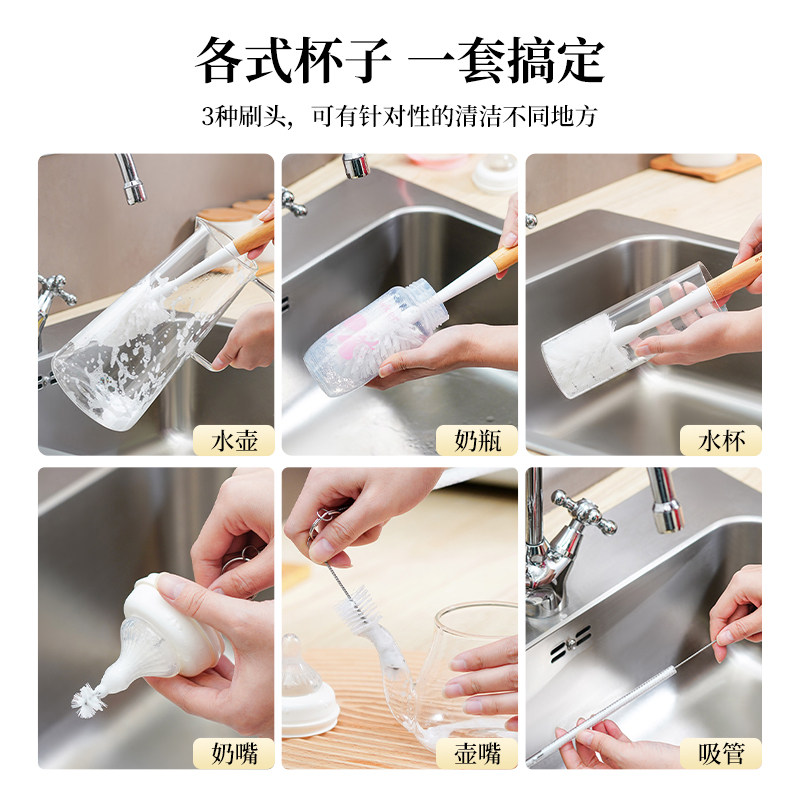 各式杯子 一套搞定

3种刷头，可有针对性的清洁不同地方

水壶

奶瓶

水杯

奶嘴

壶嘴

吸管