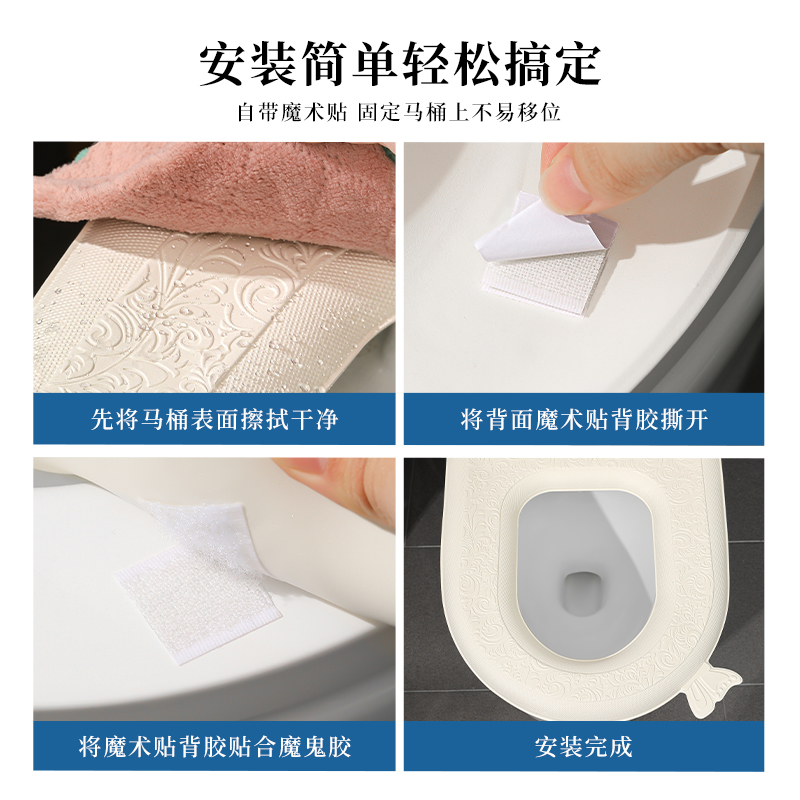 安装简单轻松搞定

自带魔术贴 固定马桶上不易移位

先将马桶表面擦拭干净

将背面魔术贴背胶撕开

将魔术贴背胶贴合魔鬼胶

安装完成