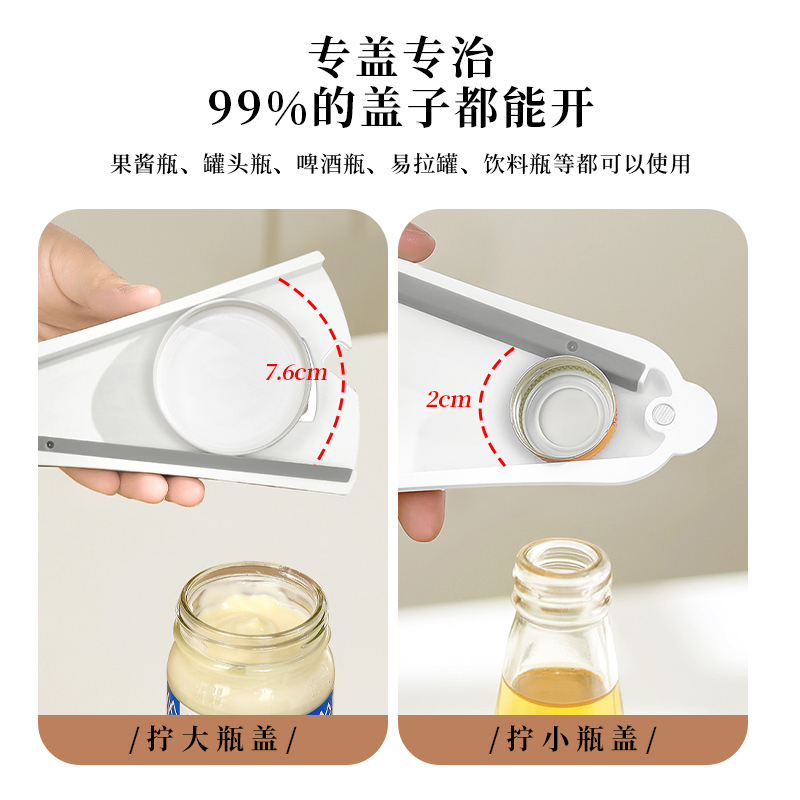 专盖专治
99%的盖子都能开

果酱瓶、罐头瓶、啤酒瓶、易拉罐、饮料瓶等都可以使用

7.6cm

2cm

/拧大瓶盖/

/拧小瓶盖/