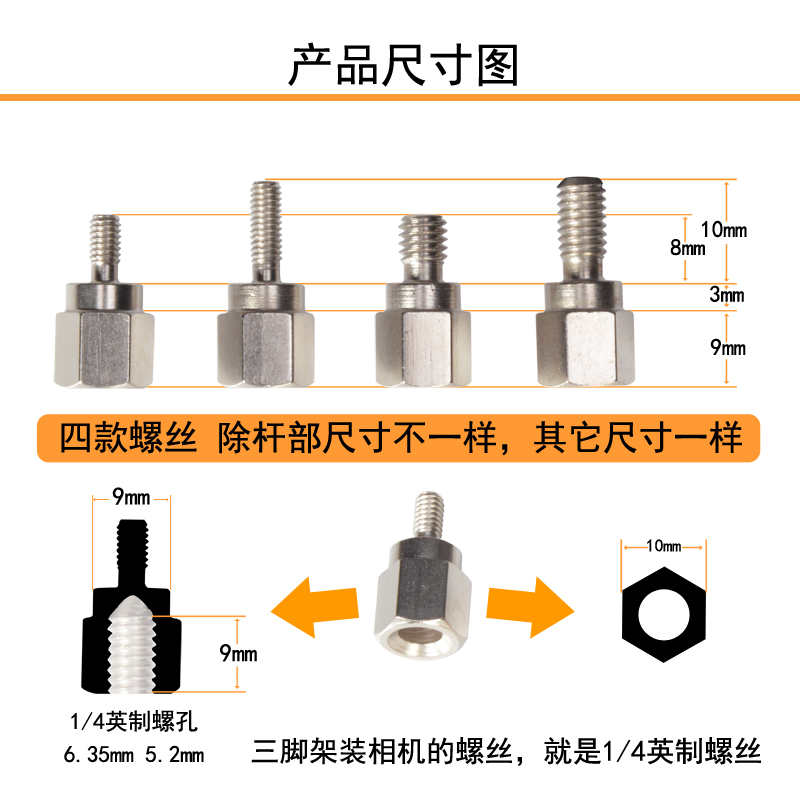 产品尺寸图

10mm
8mm
3mm
9mm

四款螺丝 除杆部尺寸不一样，其它尺寸一样

9mm
9mm
10mm

1/4英制螺孔
6.35mm 5.2mm

三脚架装相机的螺丝，就是1/4英制螺丝